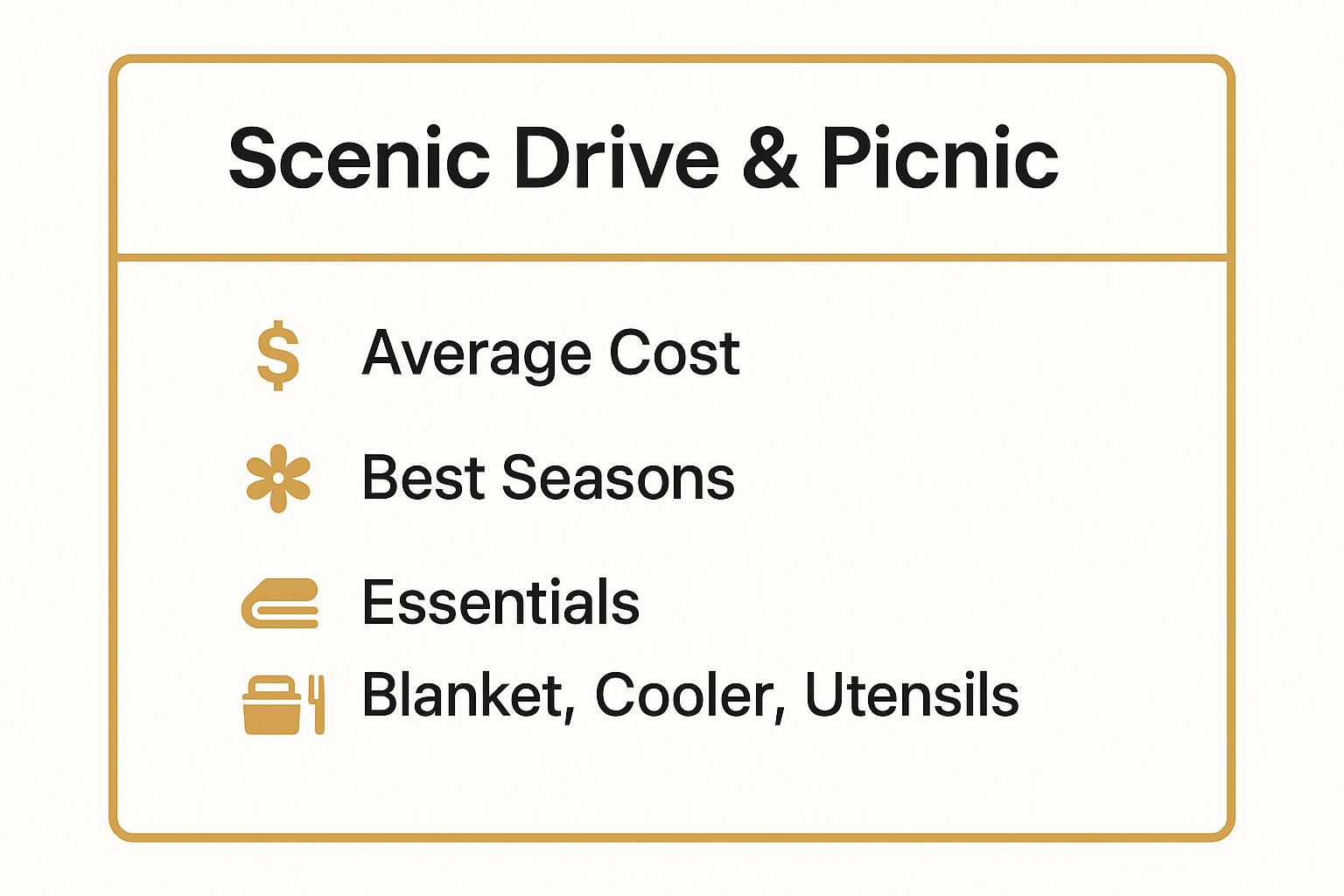 Scenic Drive & Picnic

$ Average Cost

Best Seasons

Essentials

Blanket, Cooler, Utensils