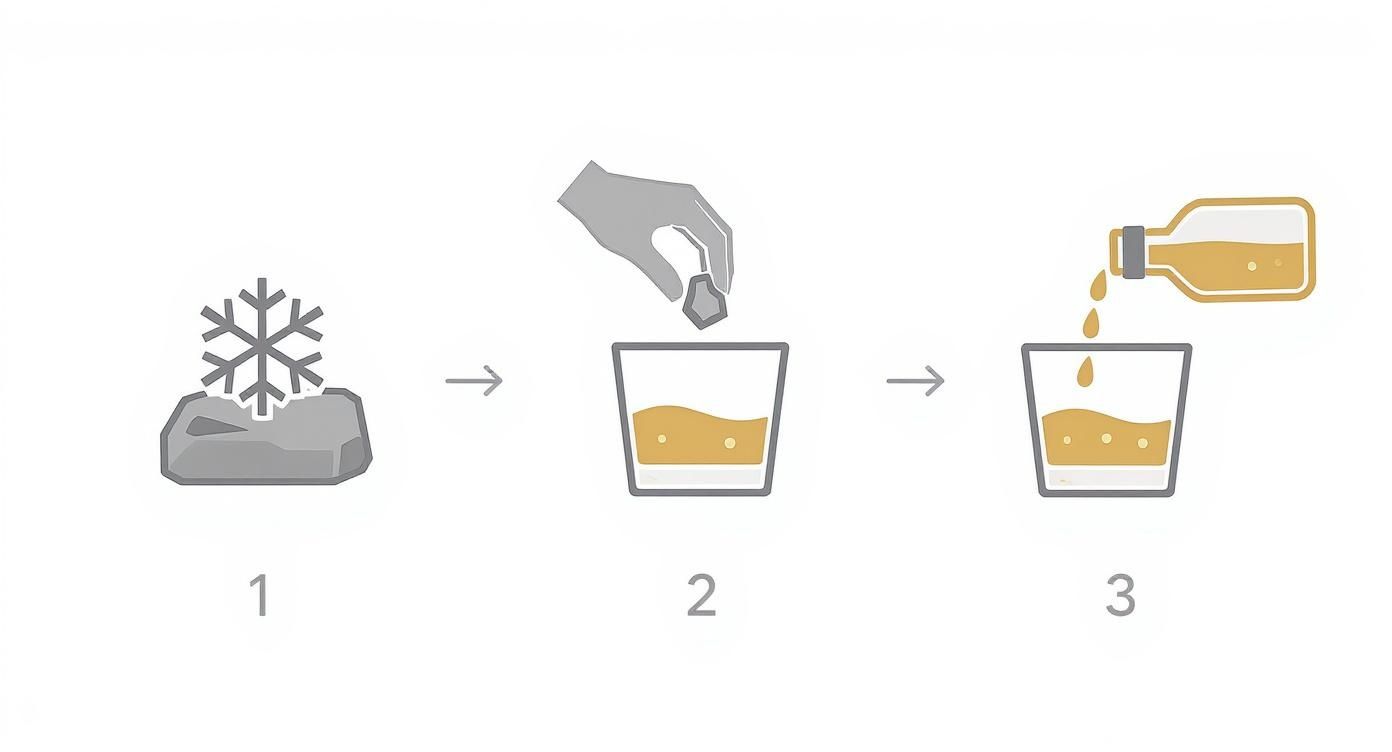 1

2

3