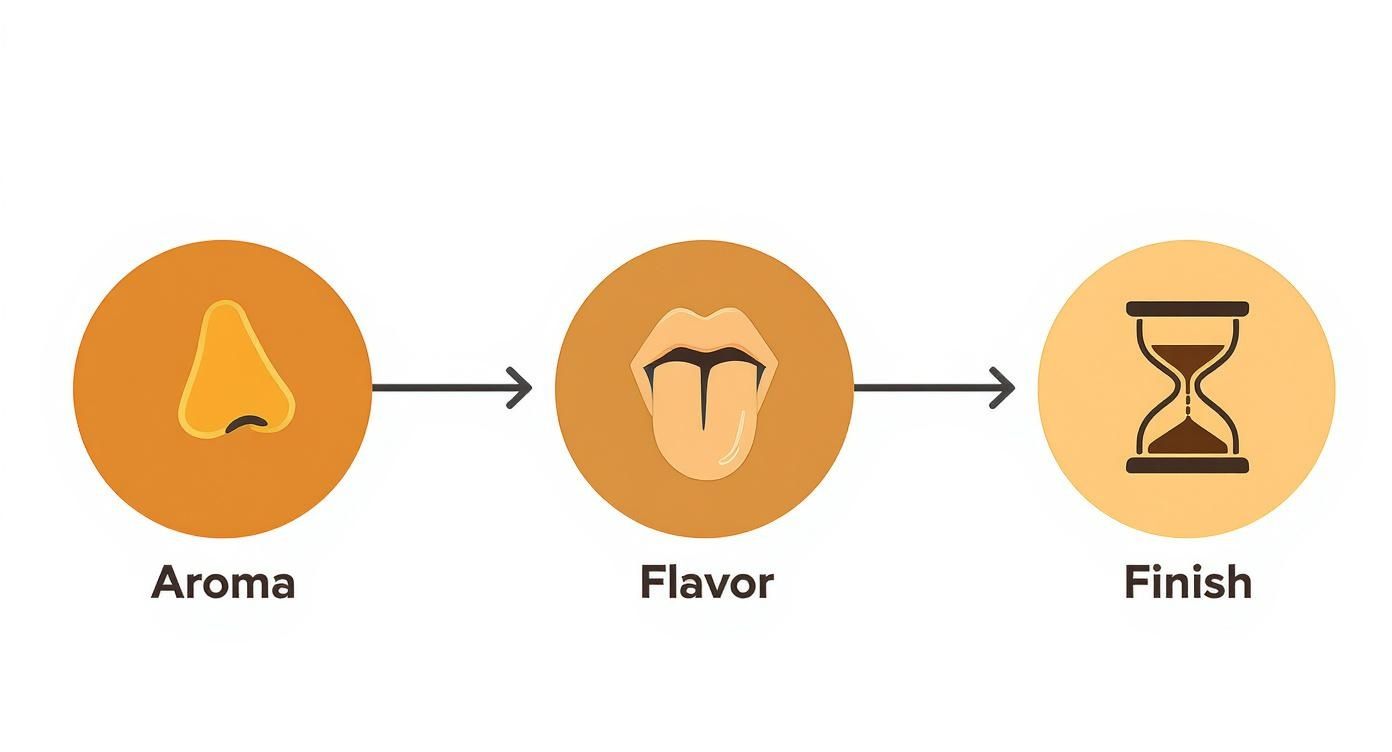 Aroma

Flavor

Finish