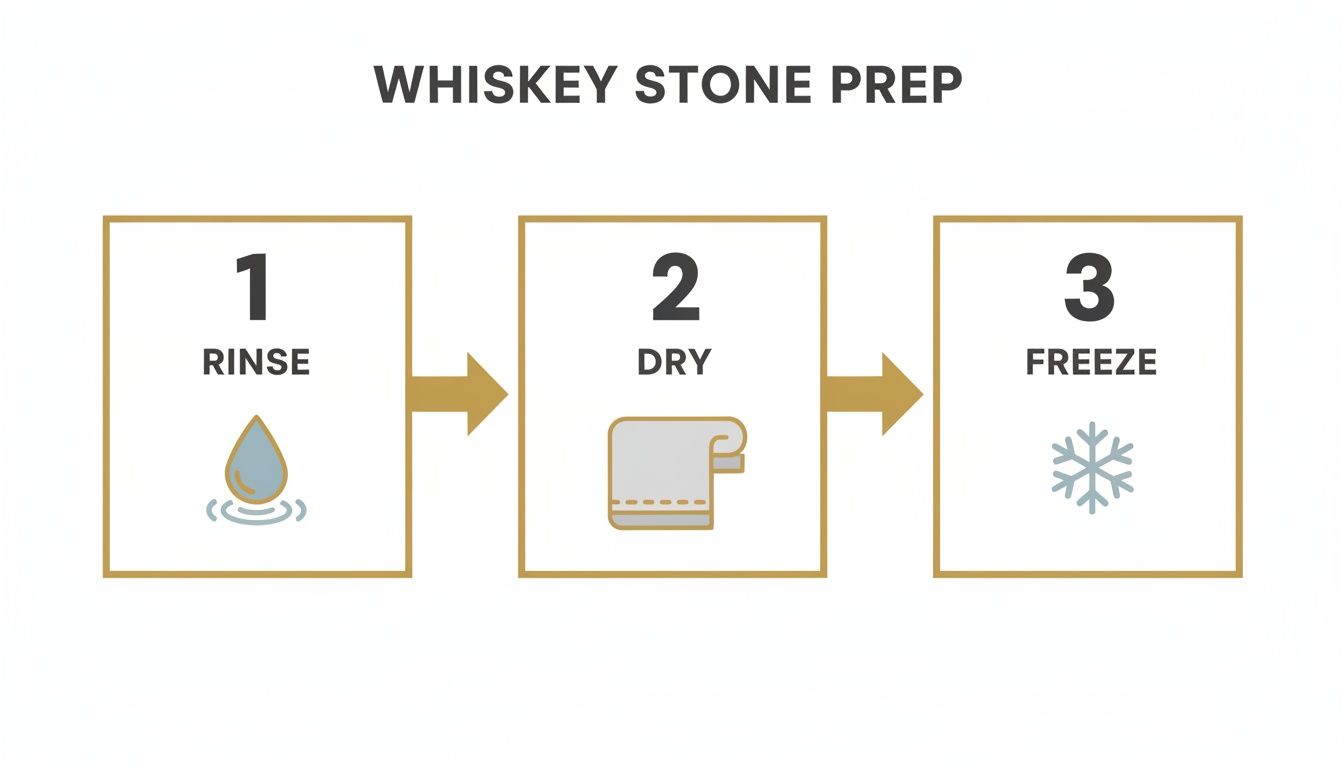 WHISKEY STONE PREP

1
RINSE

2
DRY

3
FREEZE