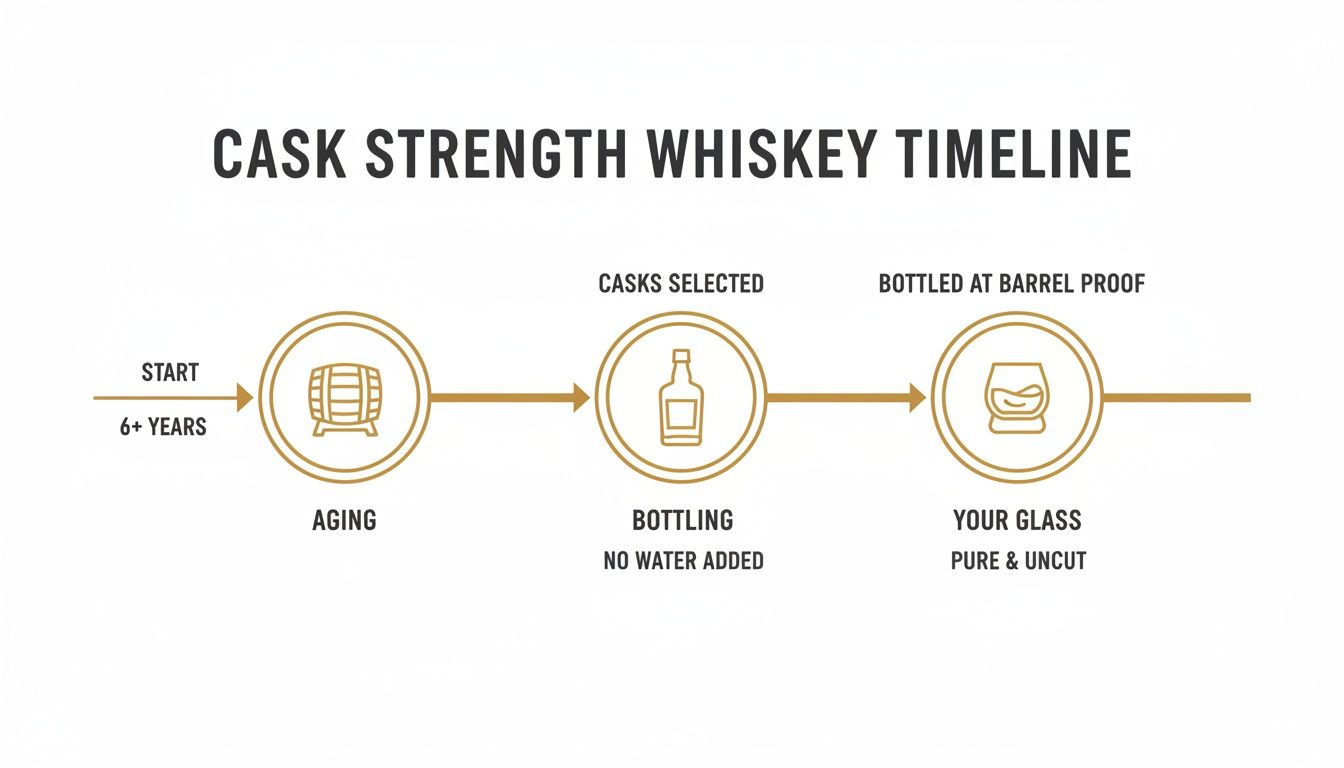 CASK STRENGTH WHISKEY TIMELINE

START

6+ YEARS

AGING

CASKS SELECTED

BOTTLING

NO WATER ADDED

BOTTLED AT BARREL PROOF

YOUR GLASS

PURE & UNCUT