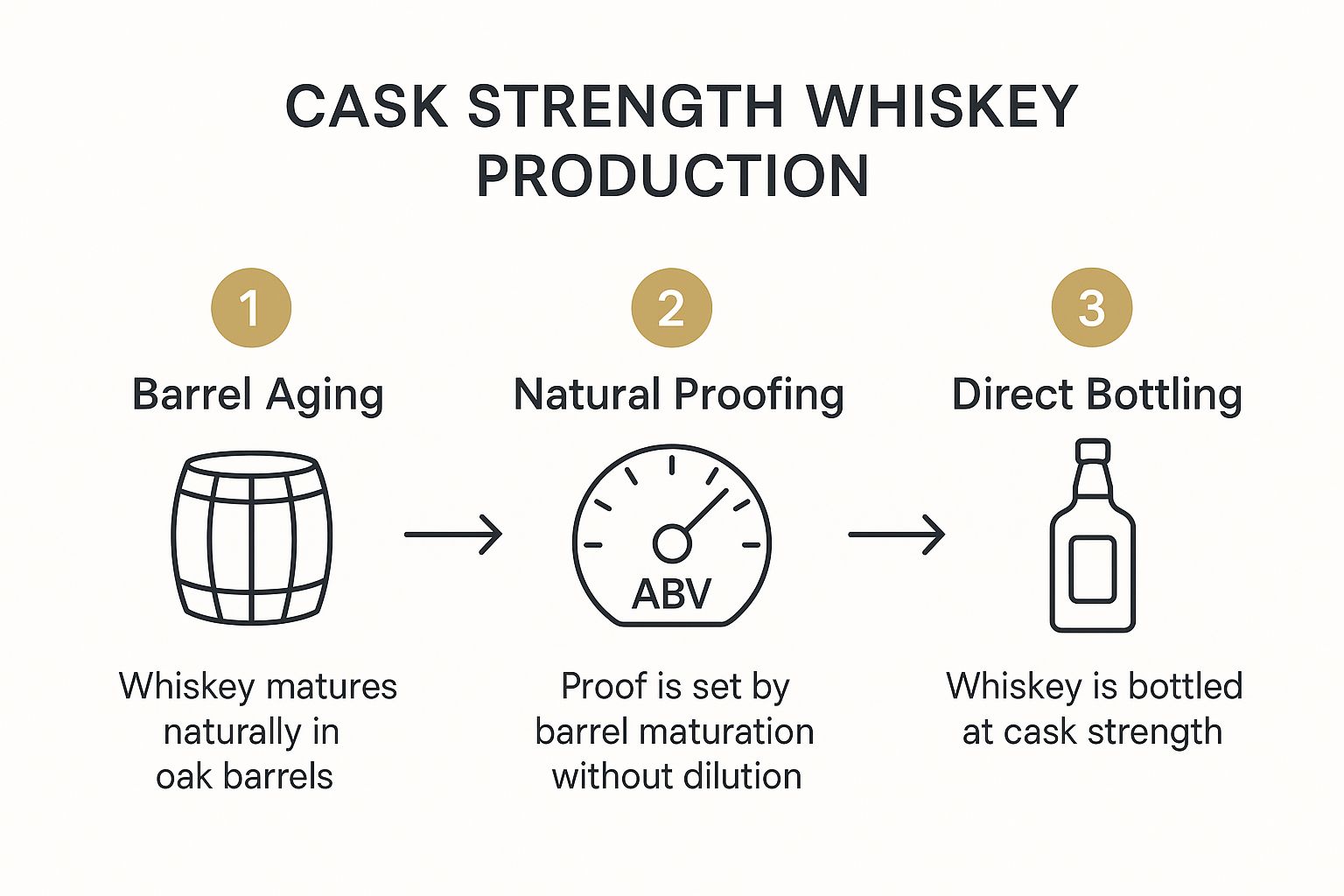 CASK STRENGTH WHISKEY PRODUCTION

1
Barrel Aging
Whiskey matures naturally in oak barrels

2
Natural Proofing
ABV
Proof is set by barrel maturation without dilution

3
Direct Bottling
Whiskey is bottled at cask strength