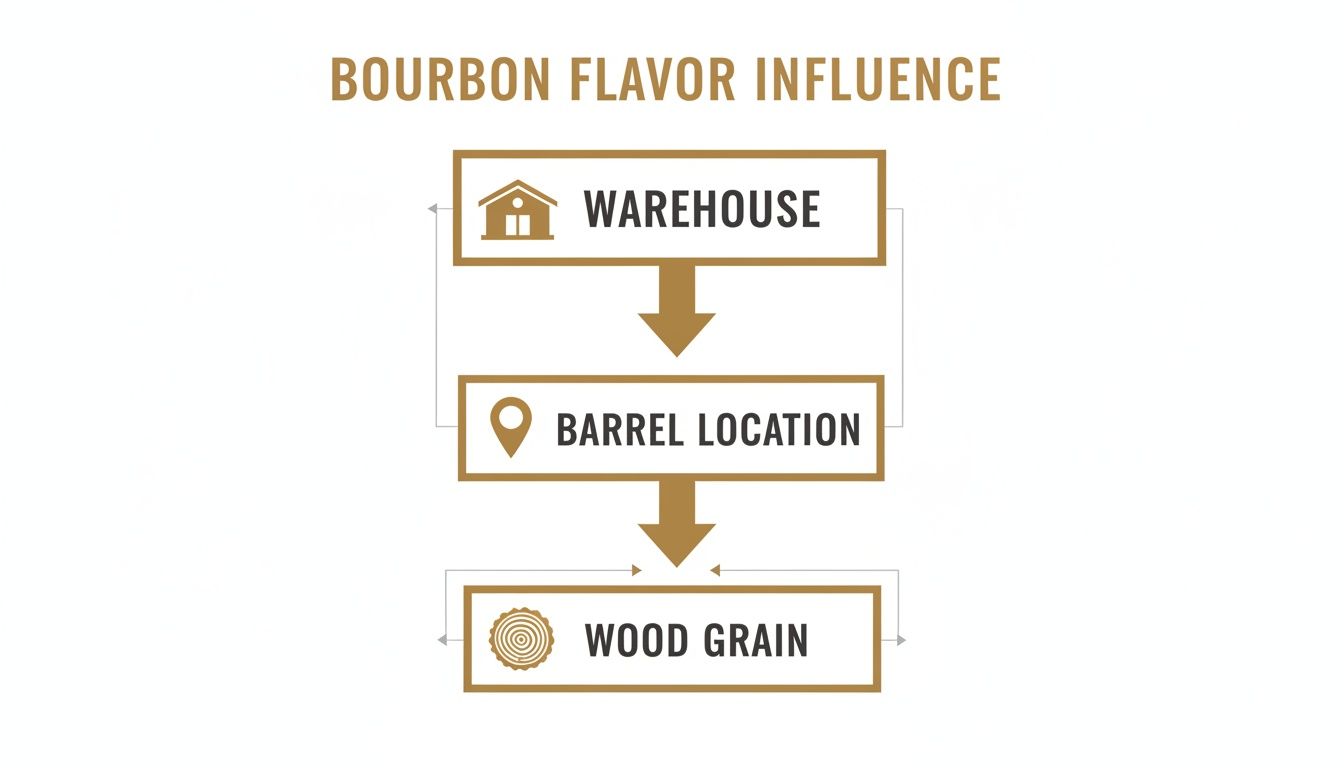 BOURBON FLAVOR INFLUENCE

WAREHOUSE

BARREL LOCATION

WOOD GRAIN