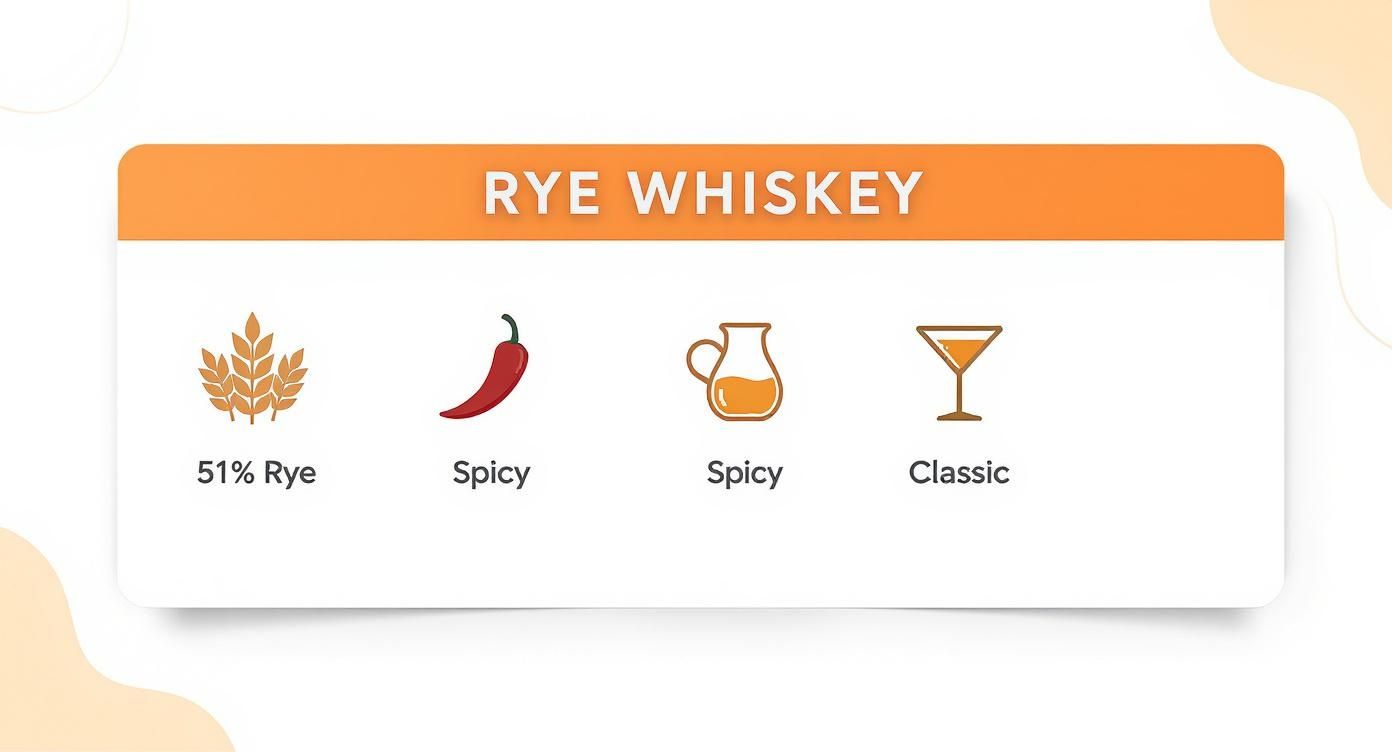 RYE WHISKEY

51% Rye

Spicy

Spicy

Classic