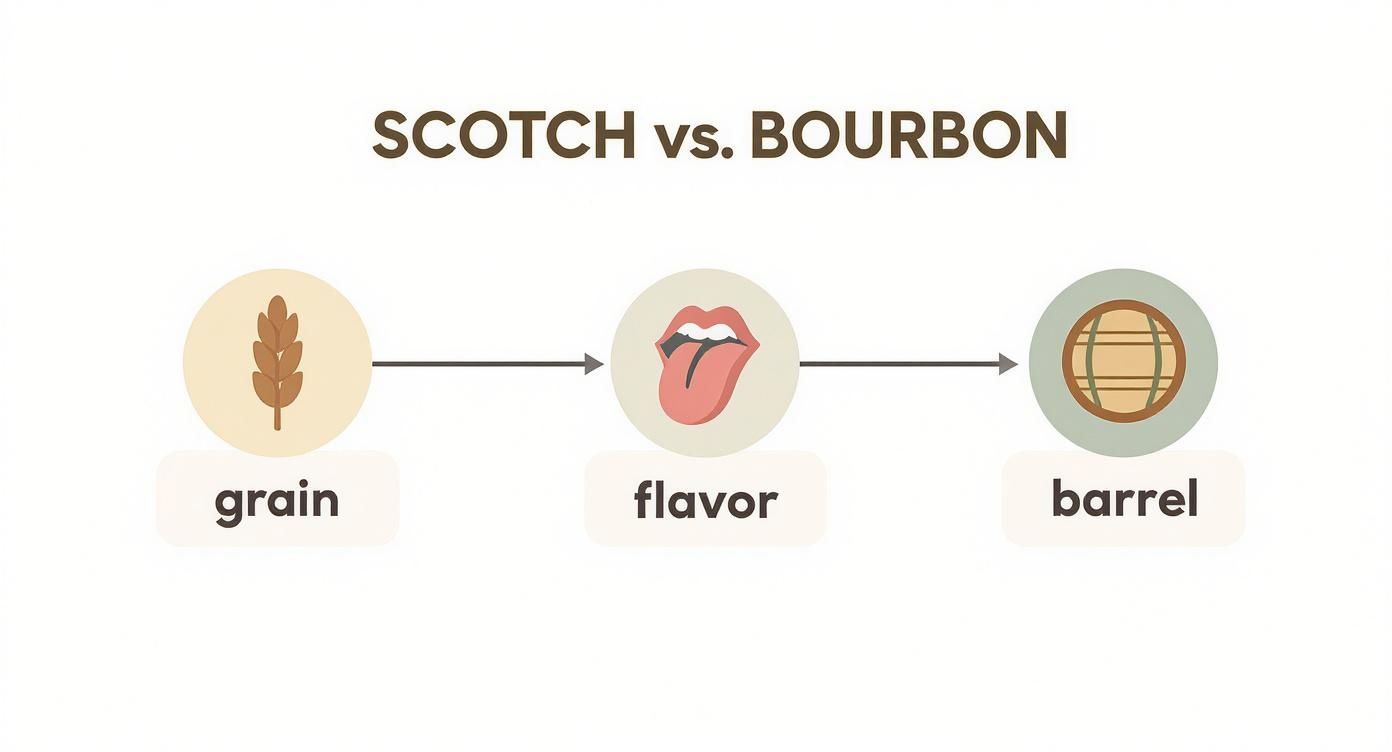 SCOTCH vs. BOURBON

grain

flavor

barrel