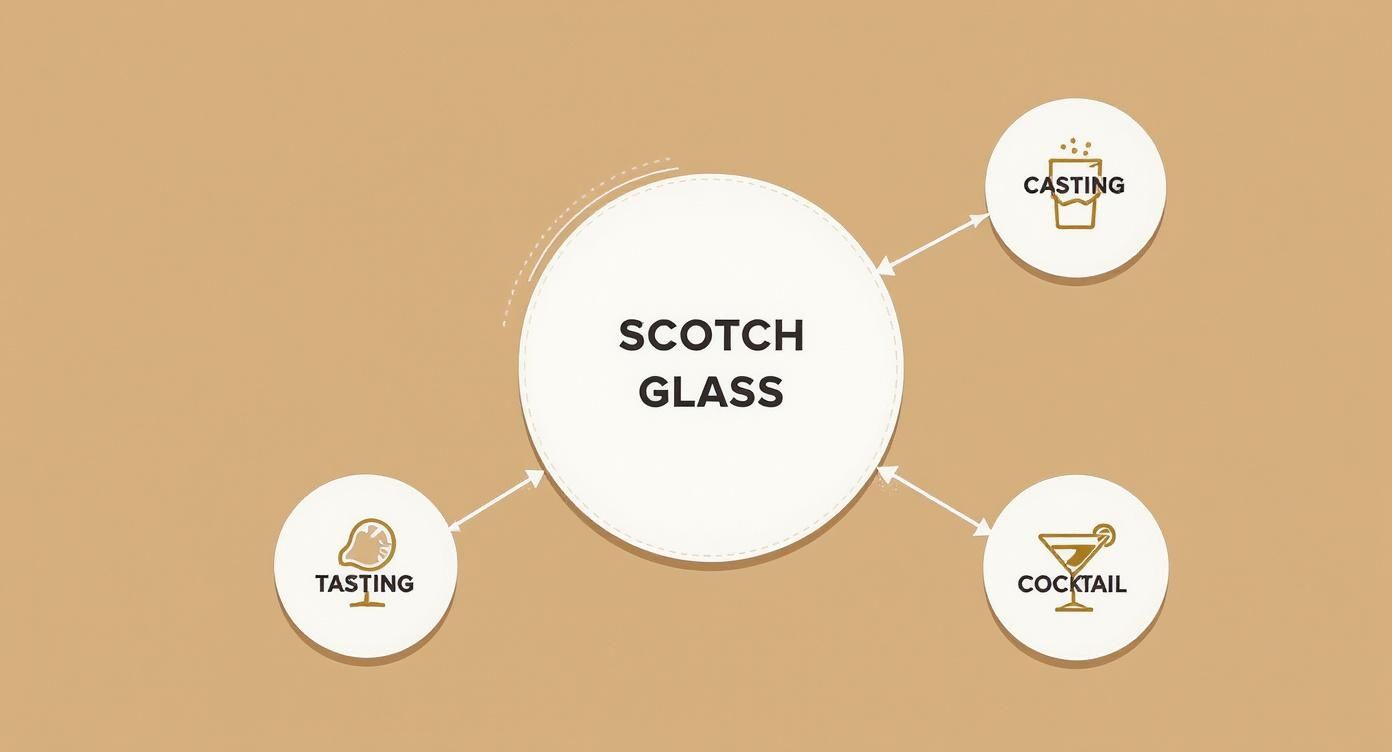 SCOTCH GLASS

CASTING

TASTING

COCKTAIL