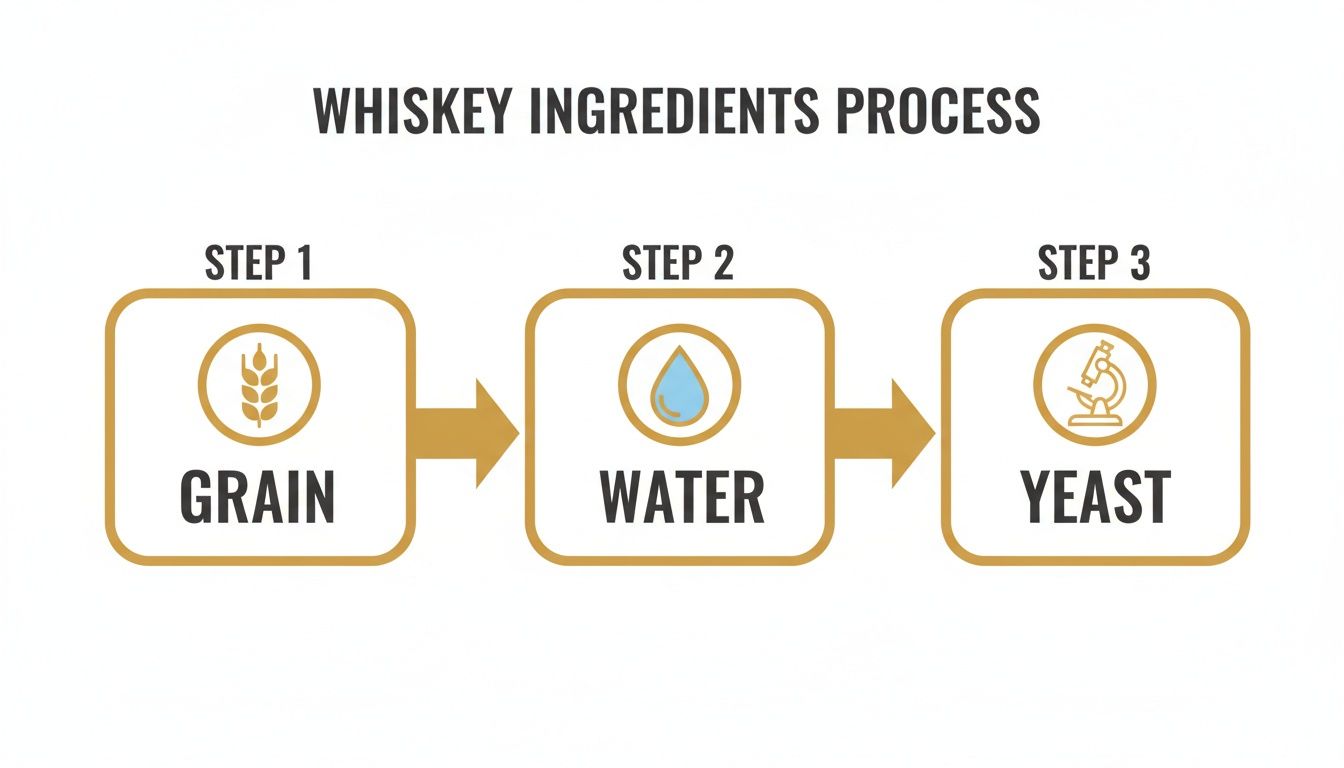 WHISKEY INGREDIENTS PROCESS

STEP 1

GRAIN

STEP 2

WATER

STEP 3

YEAST