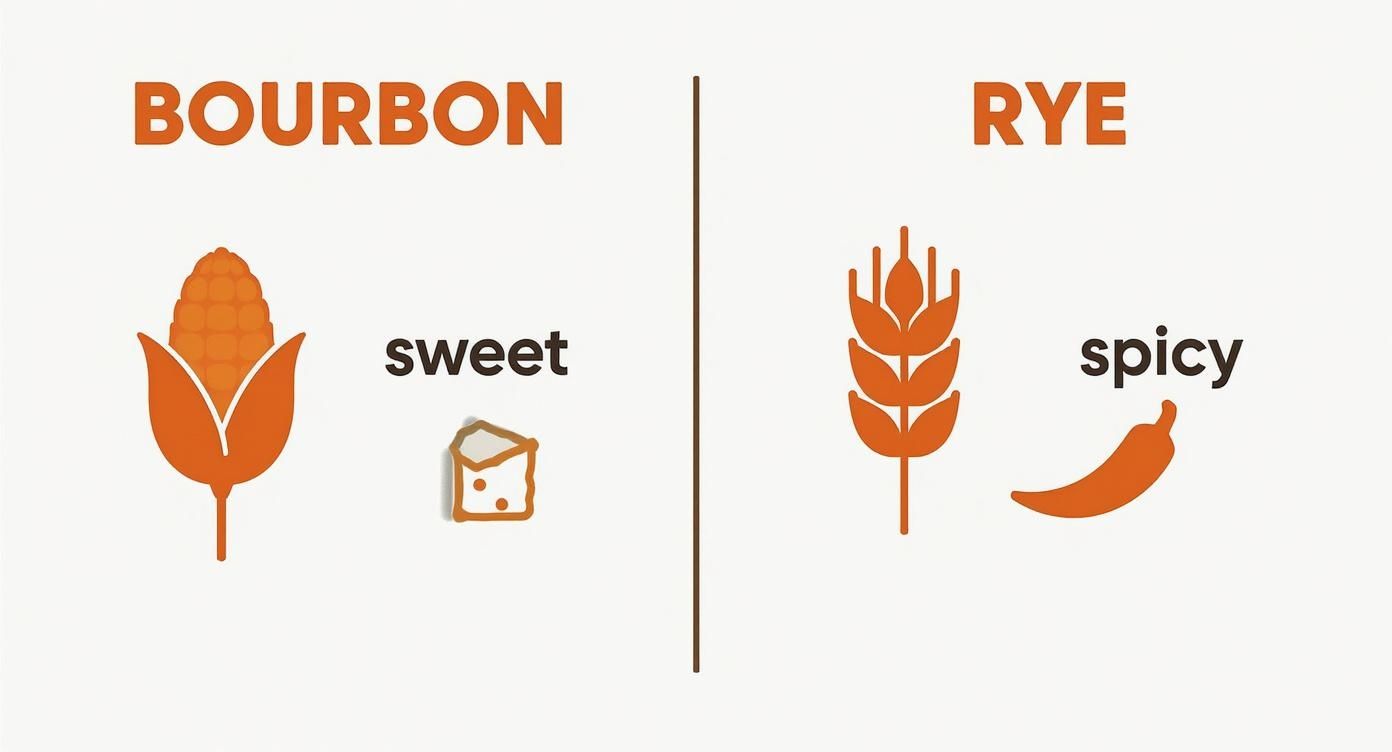 BOURBON

sweet

RYE

spicy