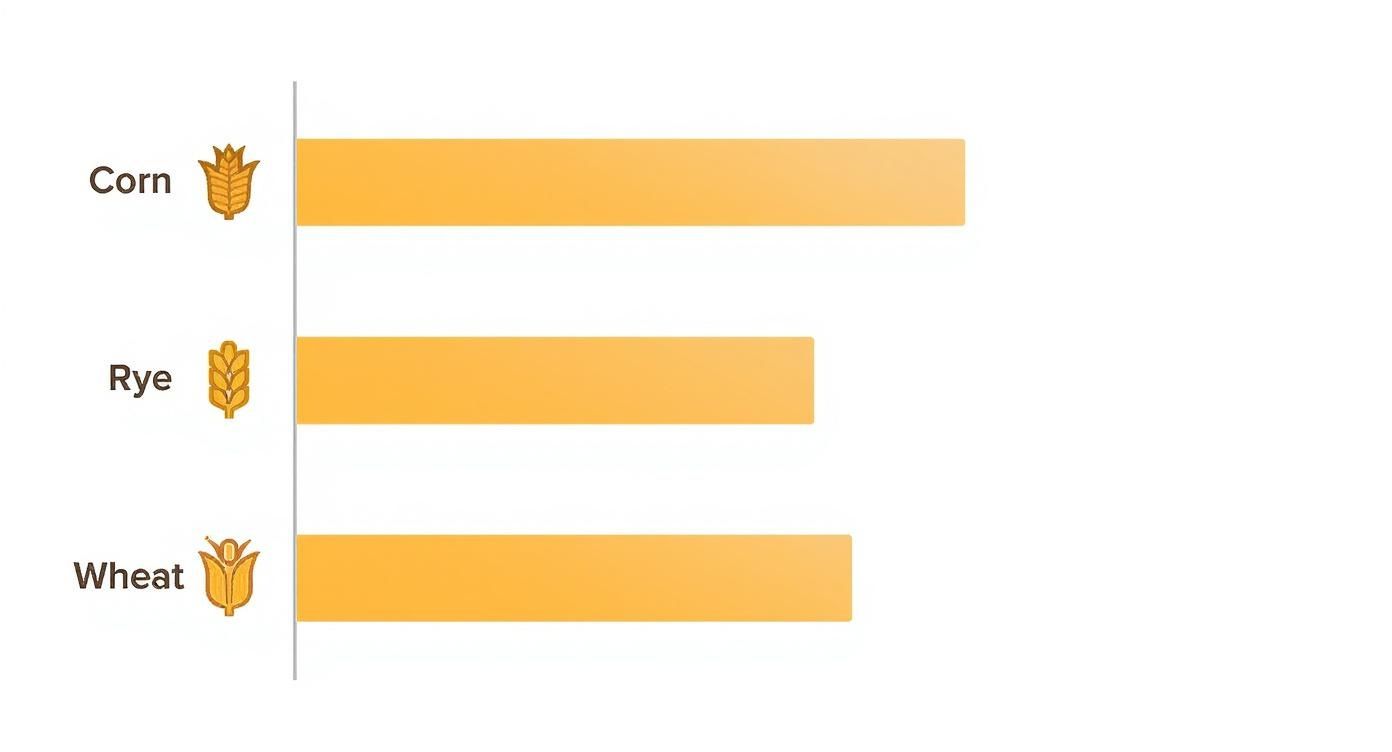 Corn

Rye

Wheat