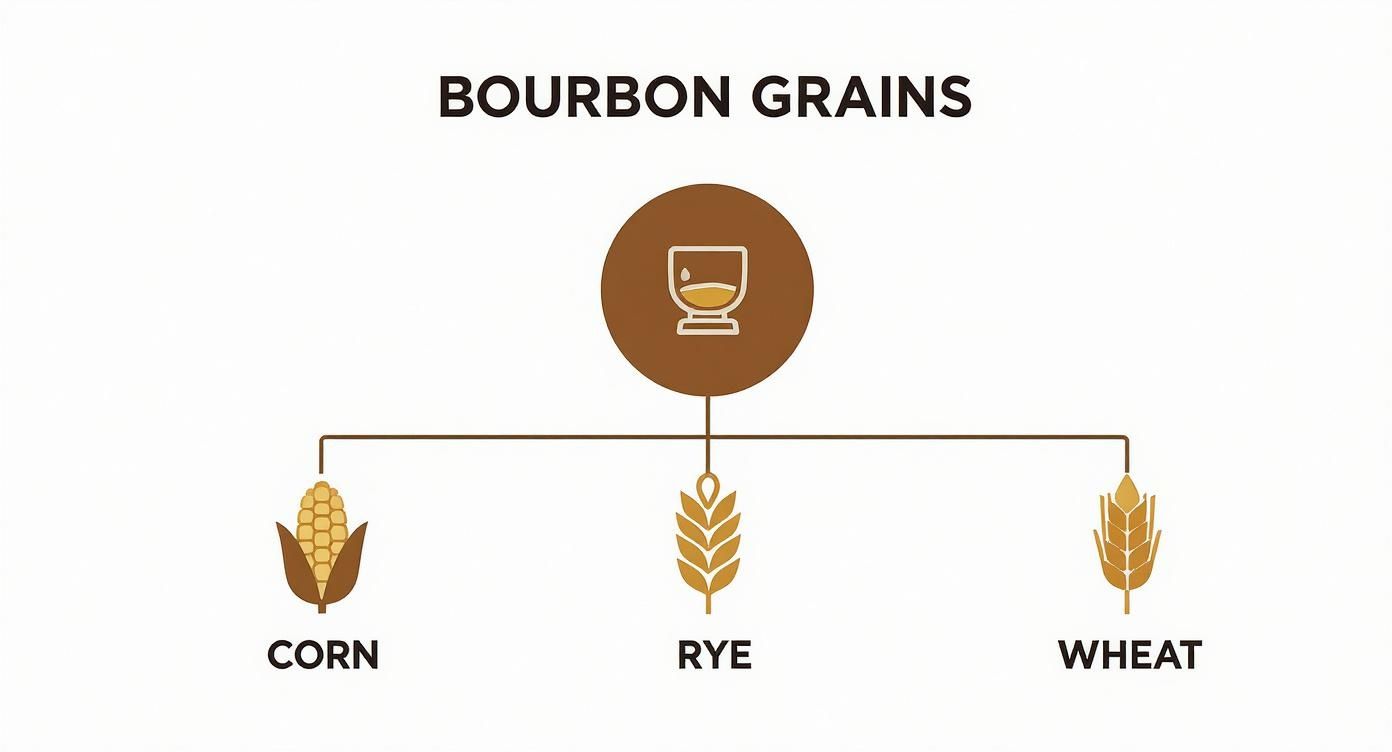 BOURBON GRAINS

CORN

RYE

WHEAT