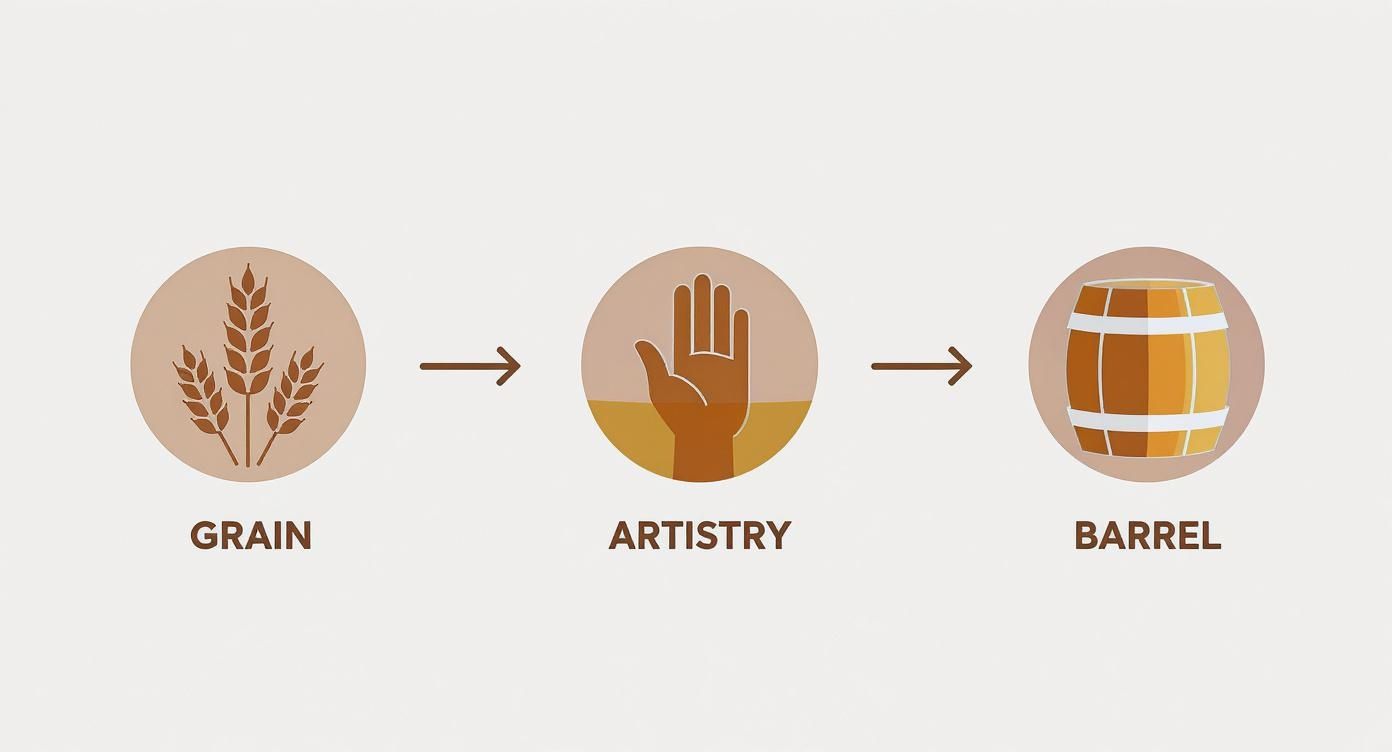 GRAIN

ARTISTRY

BARREL