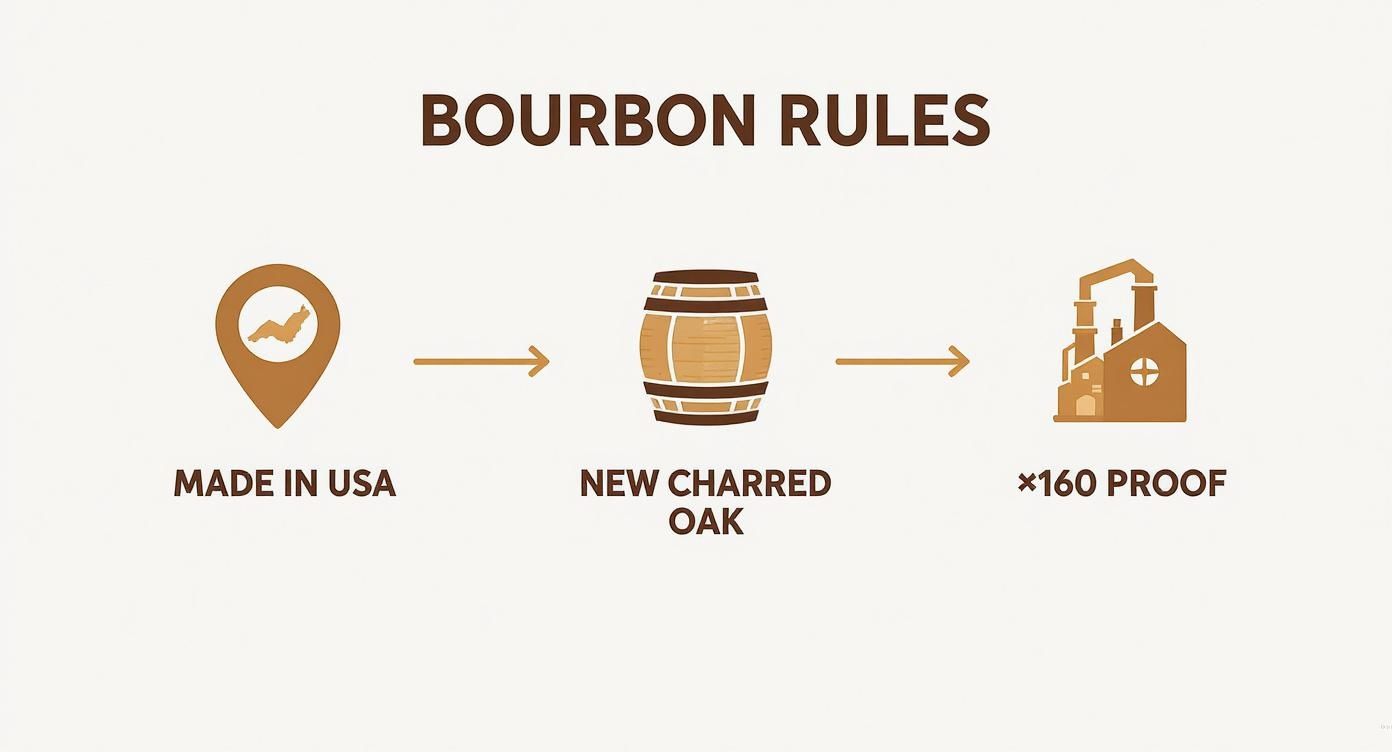 BOURBON RULES

MADE IN USA

NEW CHARRED OAK

×160 PROOF