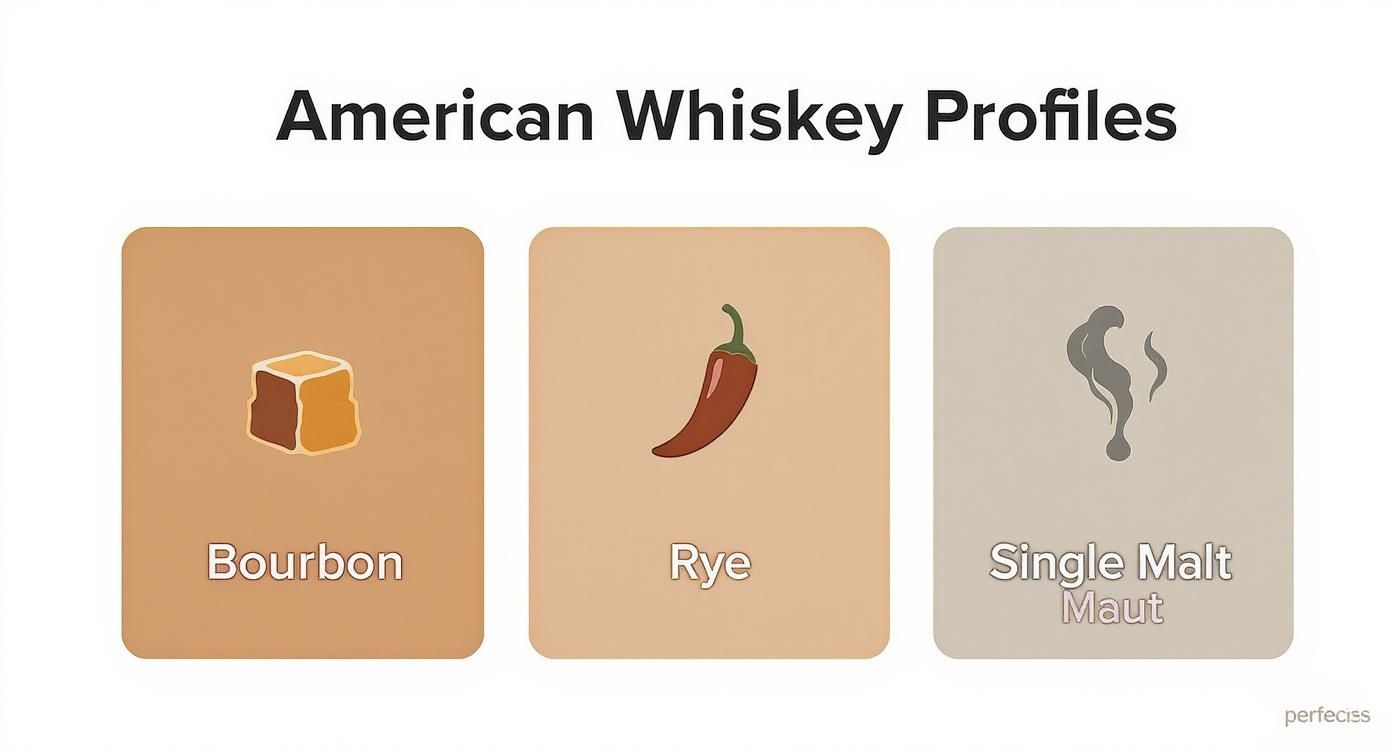 American Whiskey Profiles

Bourbon

Rye

Single Malt
Maut

perfeciss