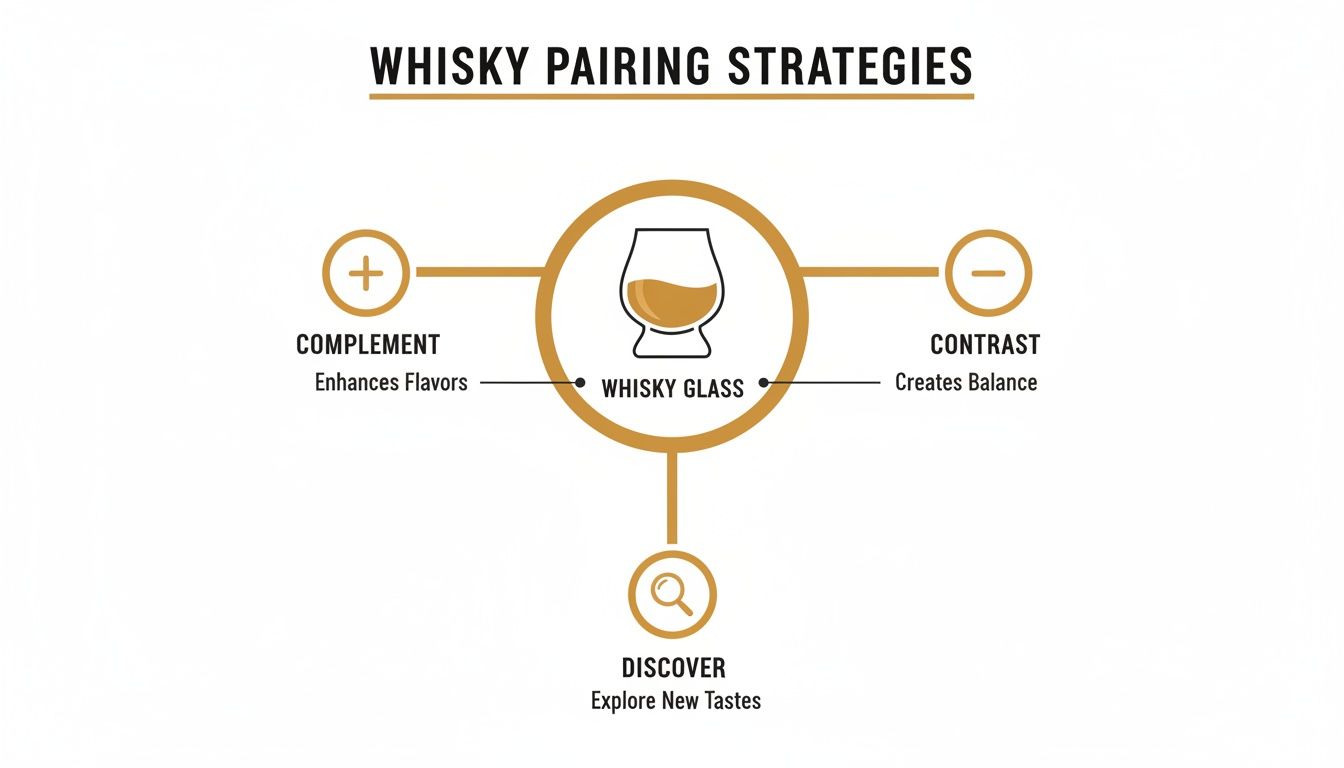 WHISKY PAIRING STRATEGIES

COMPLEMENT
Enhances Flavors

WHISKY GLASS

CONTRAST
Creates Balance

DISCOVER
Explore New Tastes