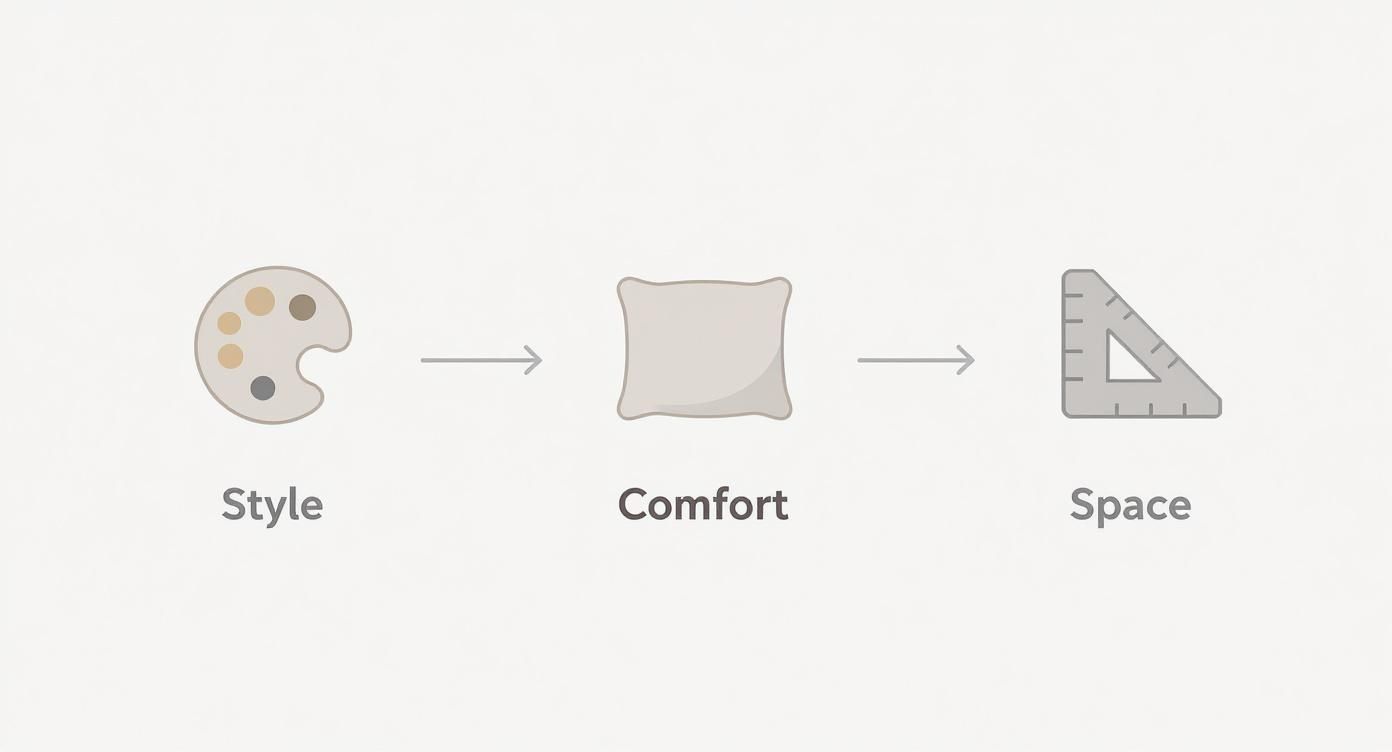 Style

Comfort

Space