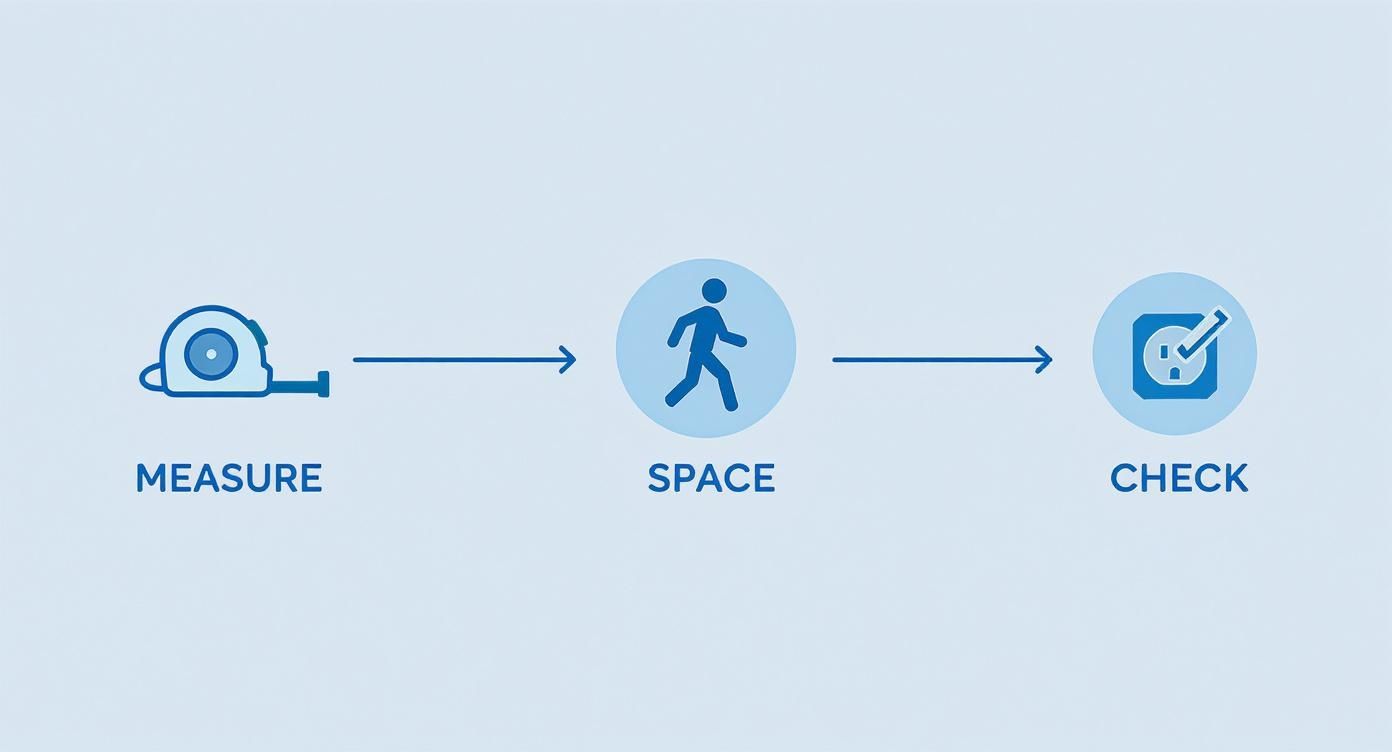 MEASURE

SPACE

CHECK