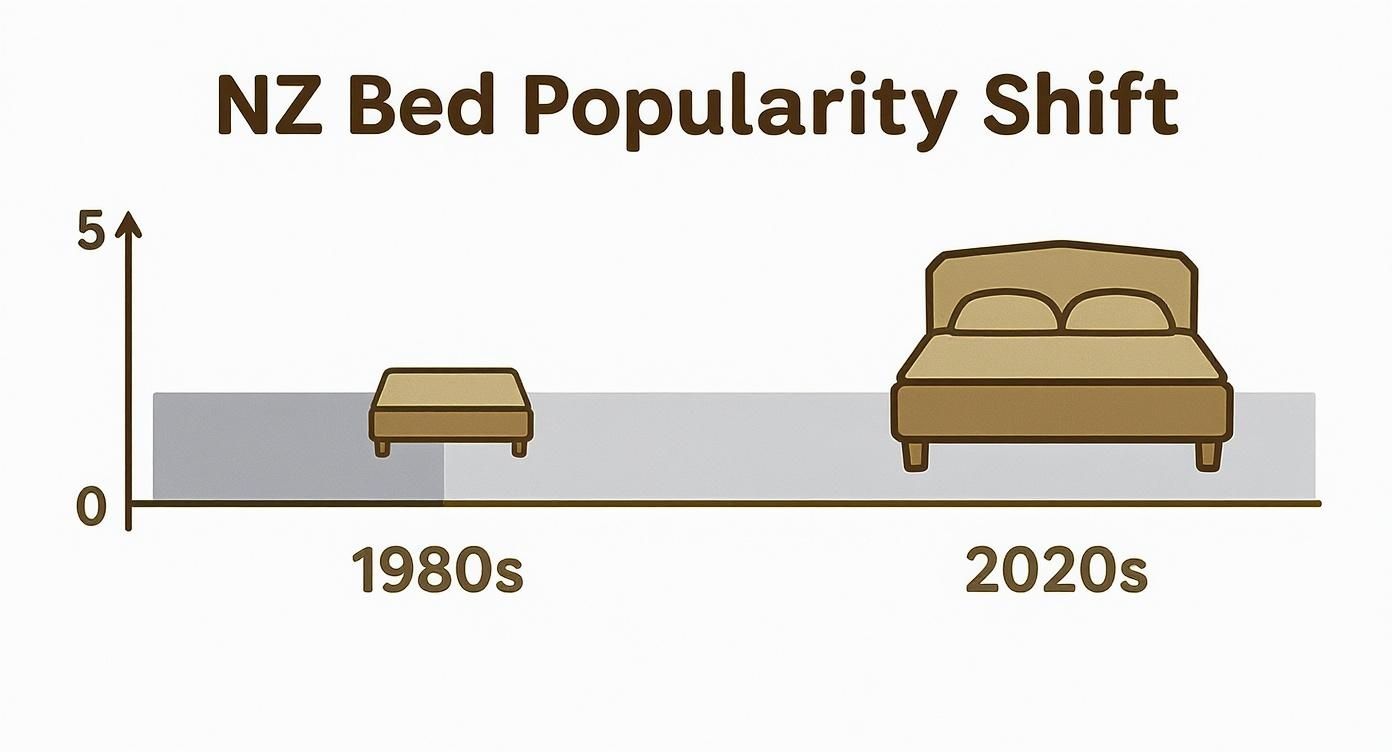 NZ Bed Popularity Shift

5

0

1980s

2020s