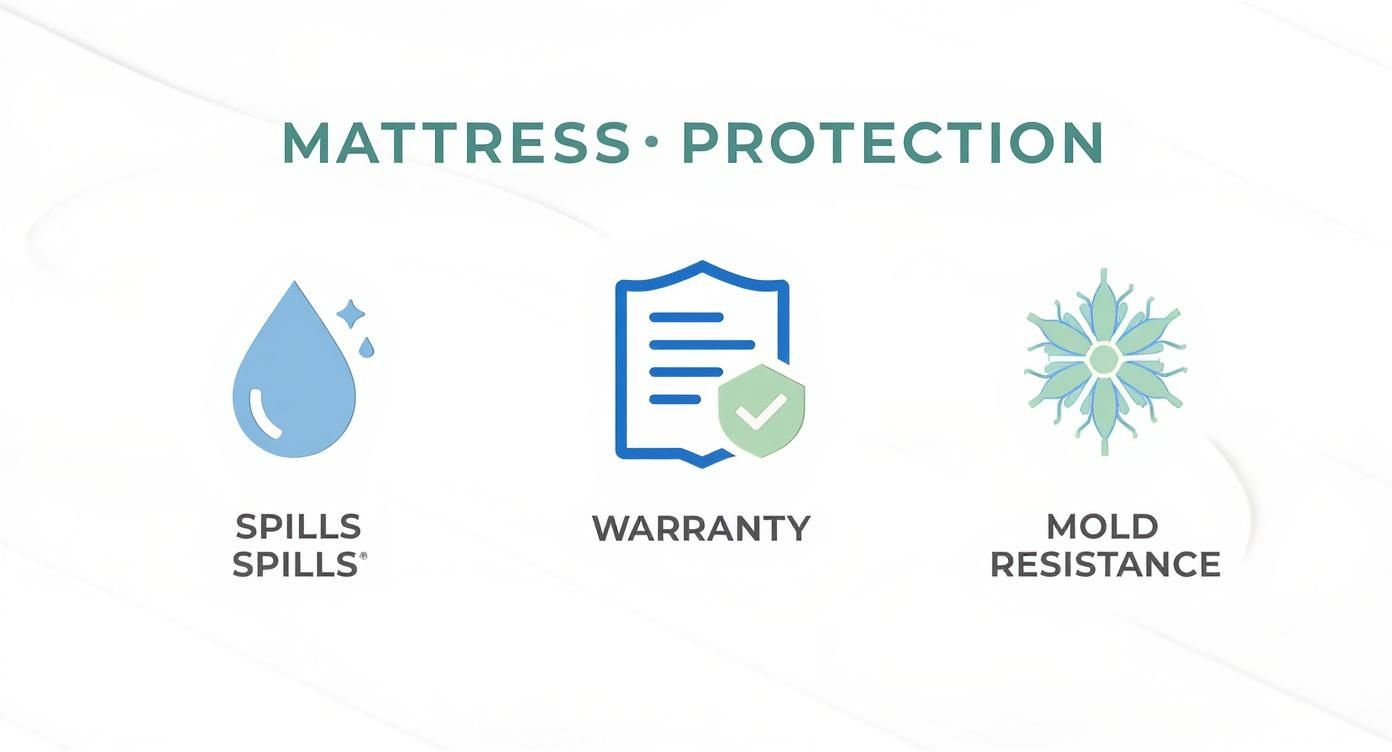 MATTRESS · PROTECTION

SPILLS
SPILLS®

WARRANTY

MOLD
RESISTANCE