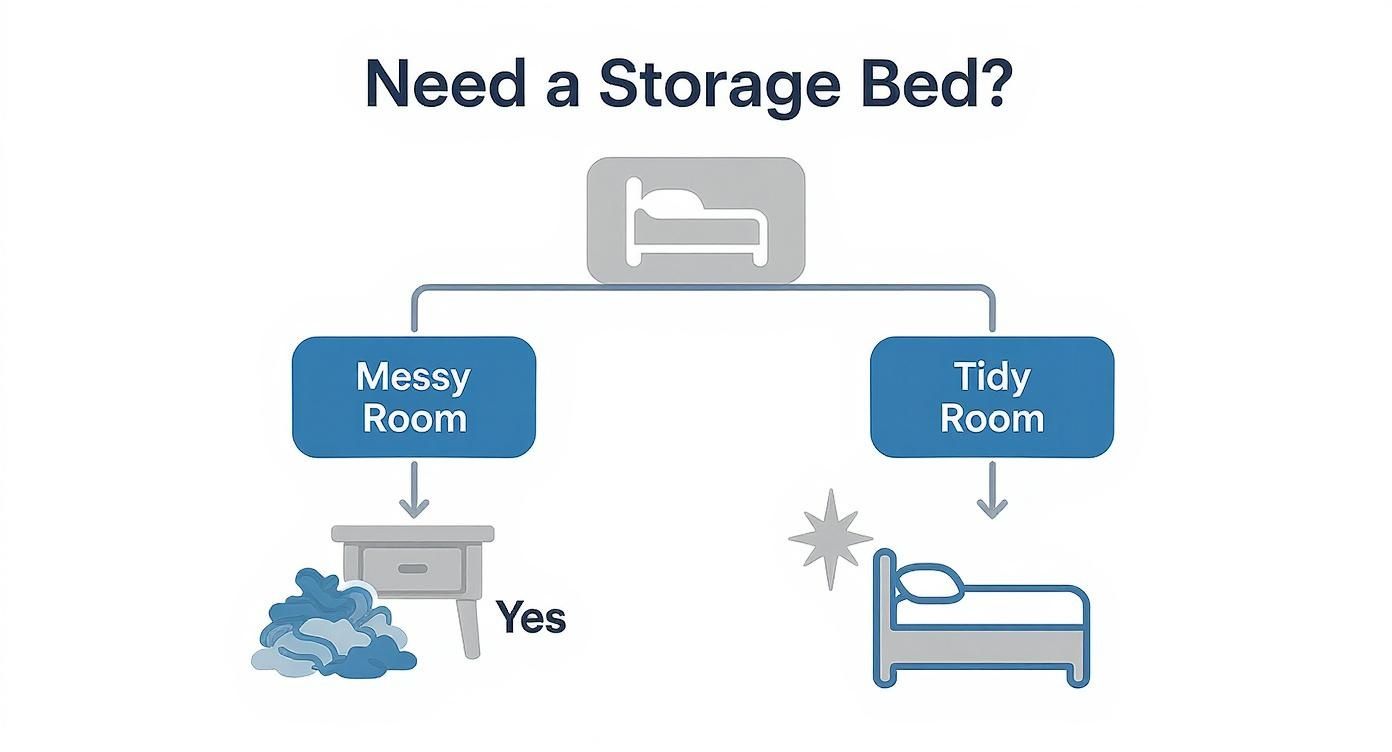 Need a Storage Bed?

Messy Room

Tidy Room

Yes