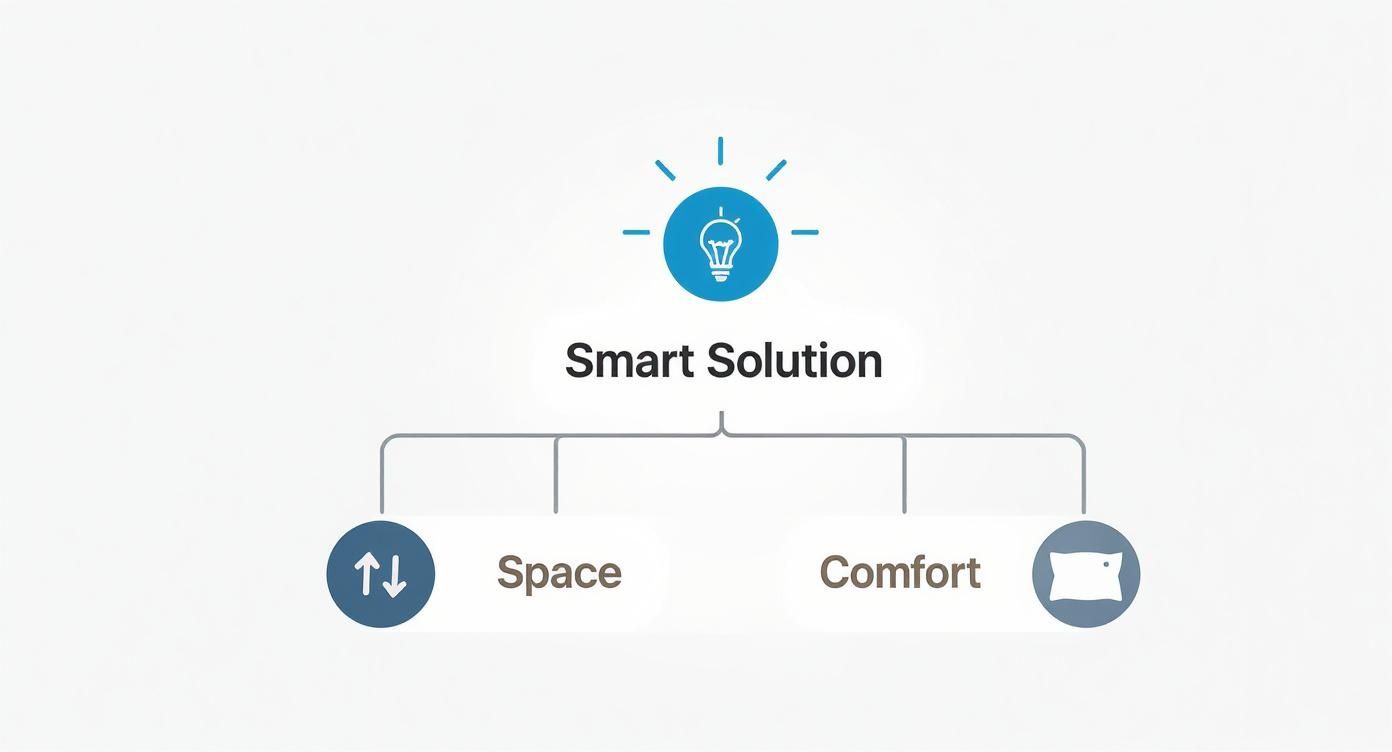 Smart Solution

Space

Comfort