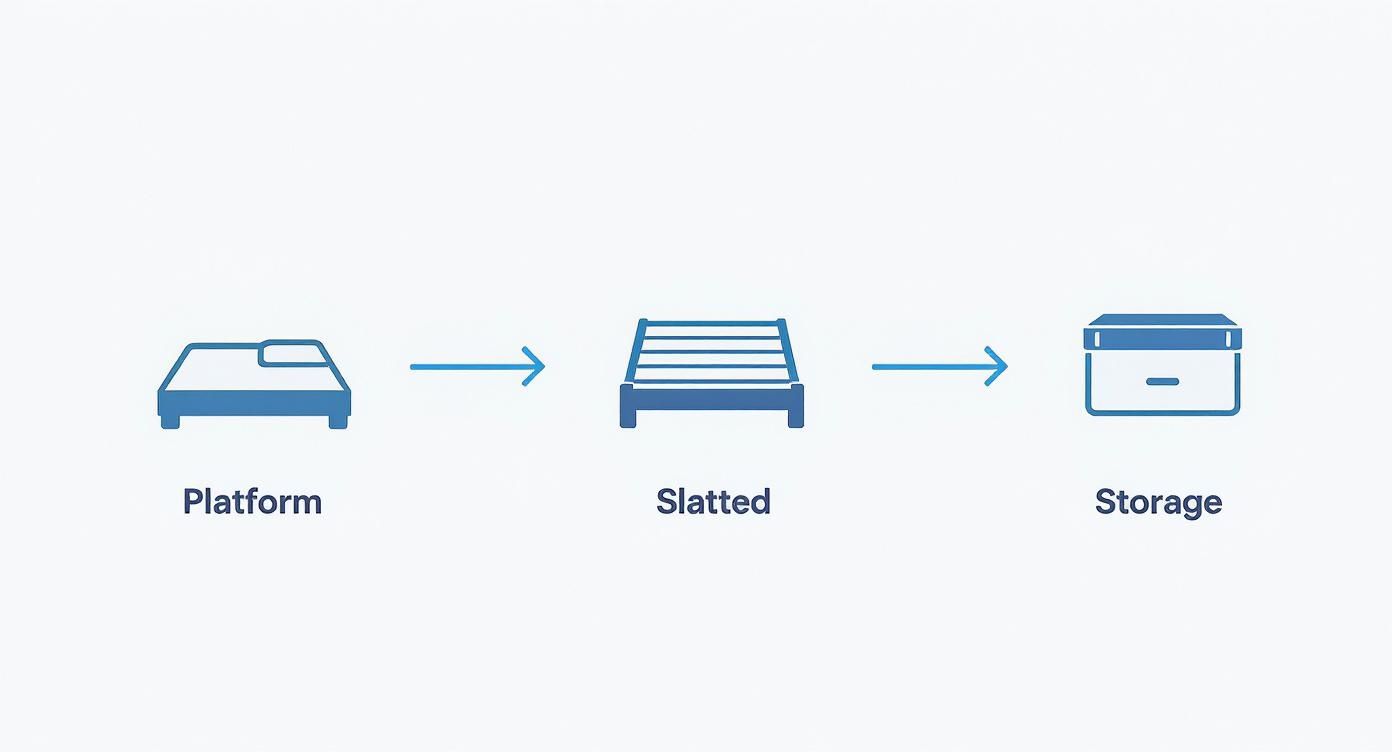 Platform

Slatted

Storage