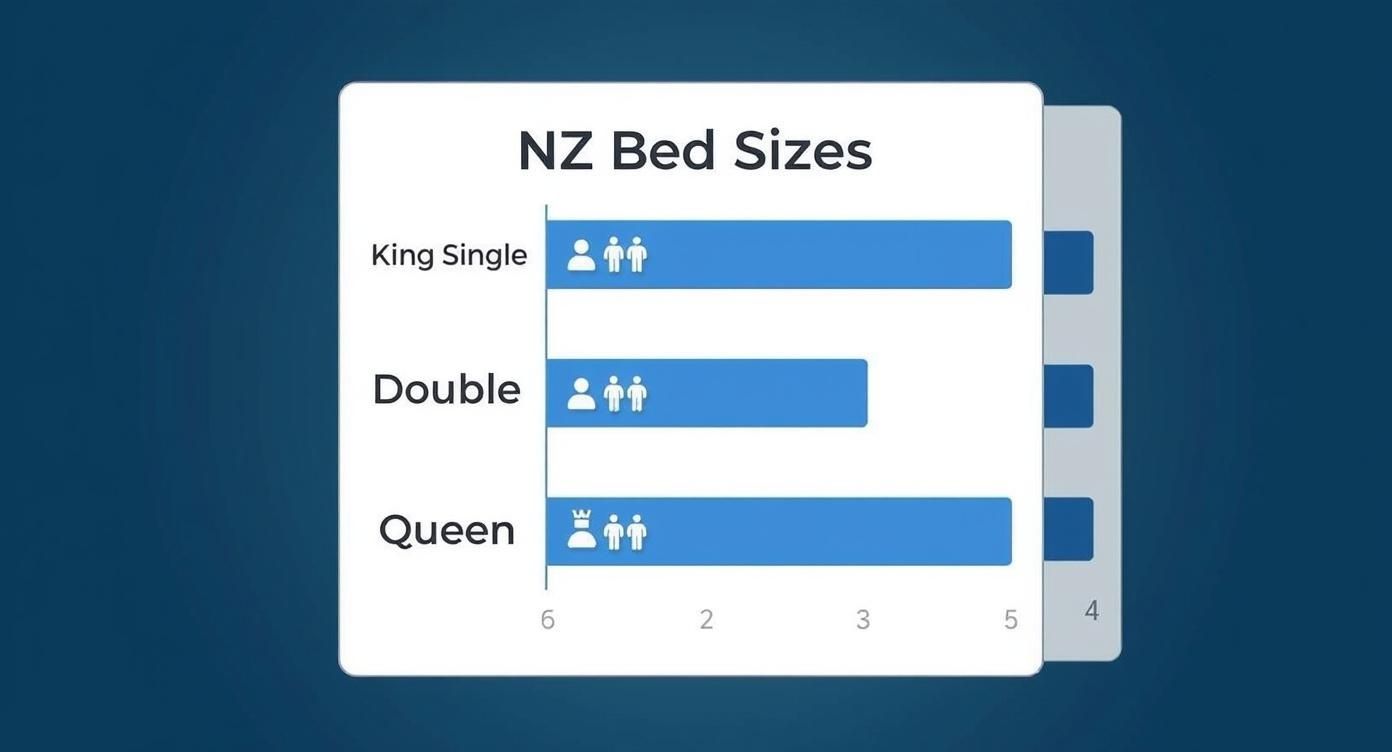 NZ Bed Sizes

King Single

Double

Queen

6 2 3 5 4