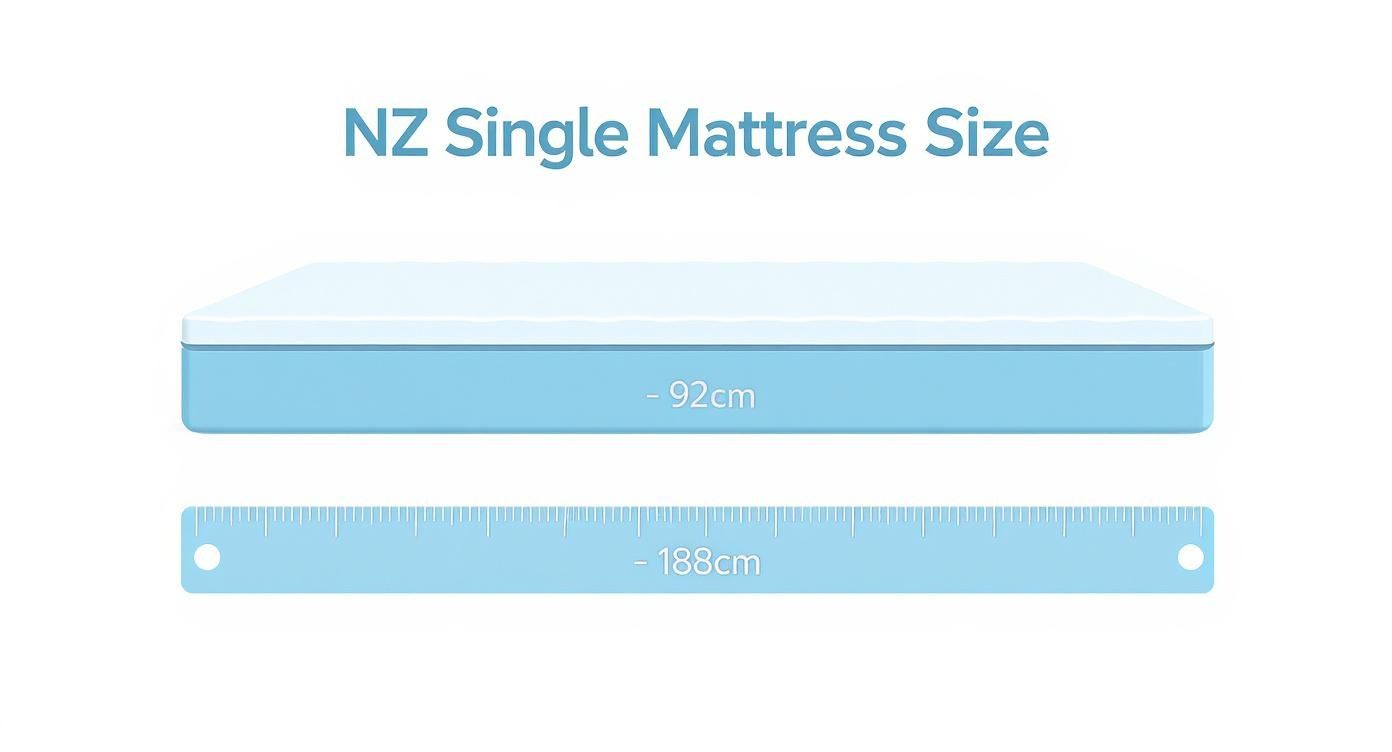 NZ Single Mattress Size

- 92cm

- 188cm