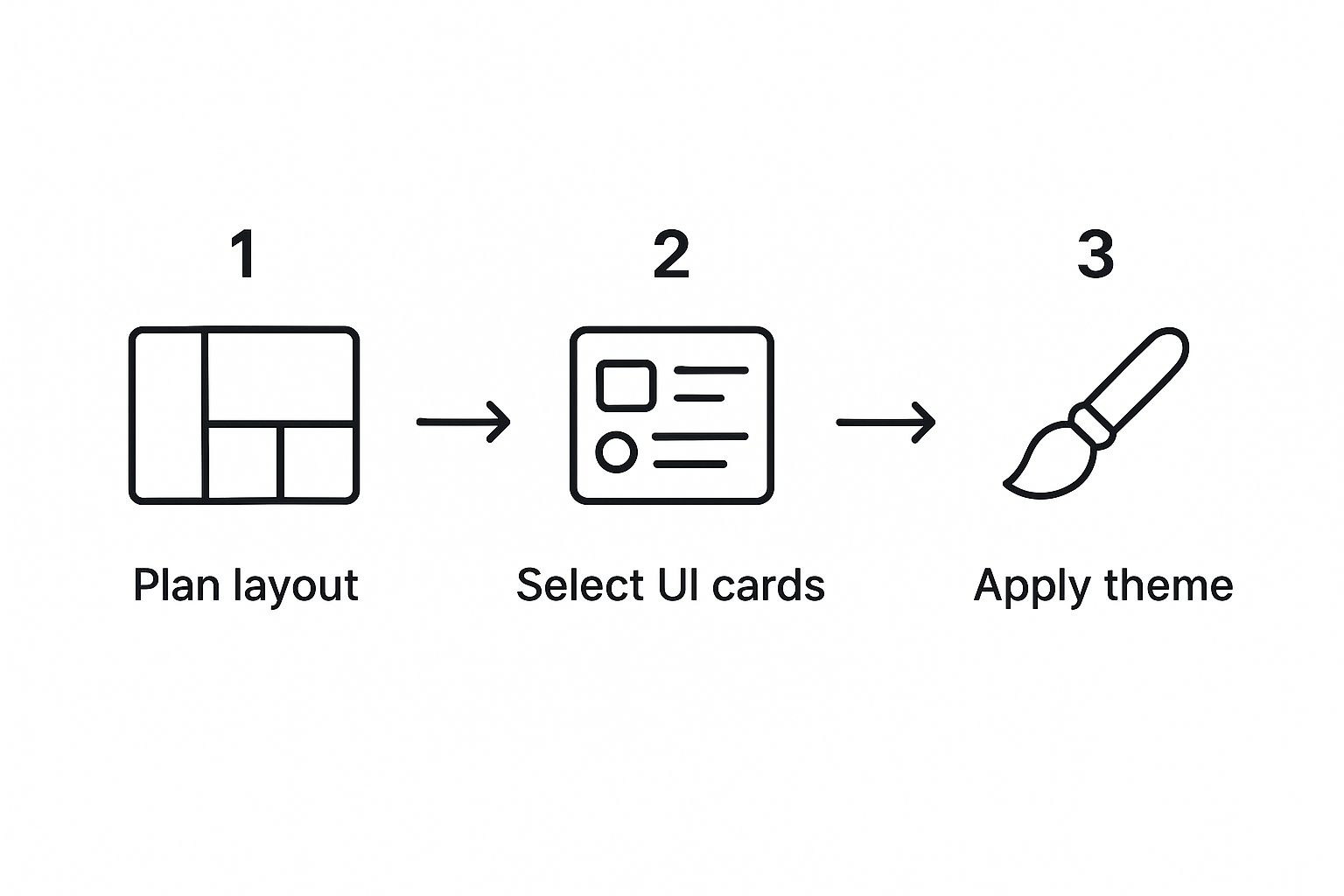 1

Plan layout

2

Select UI cards

3

Apply theme