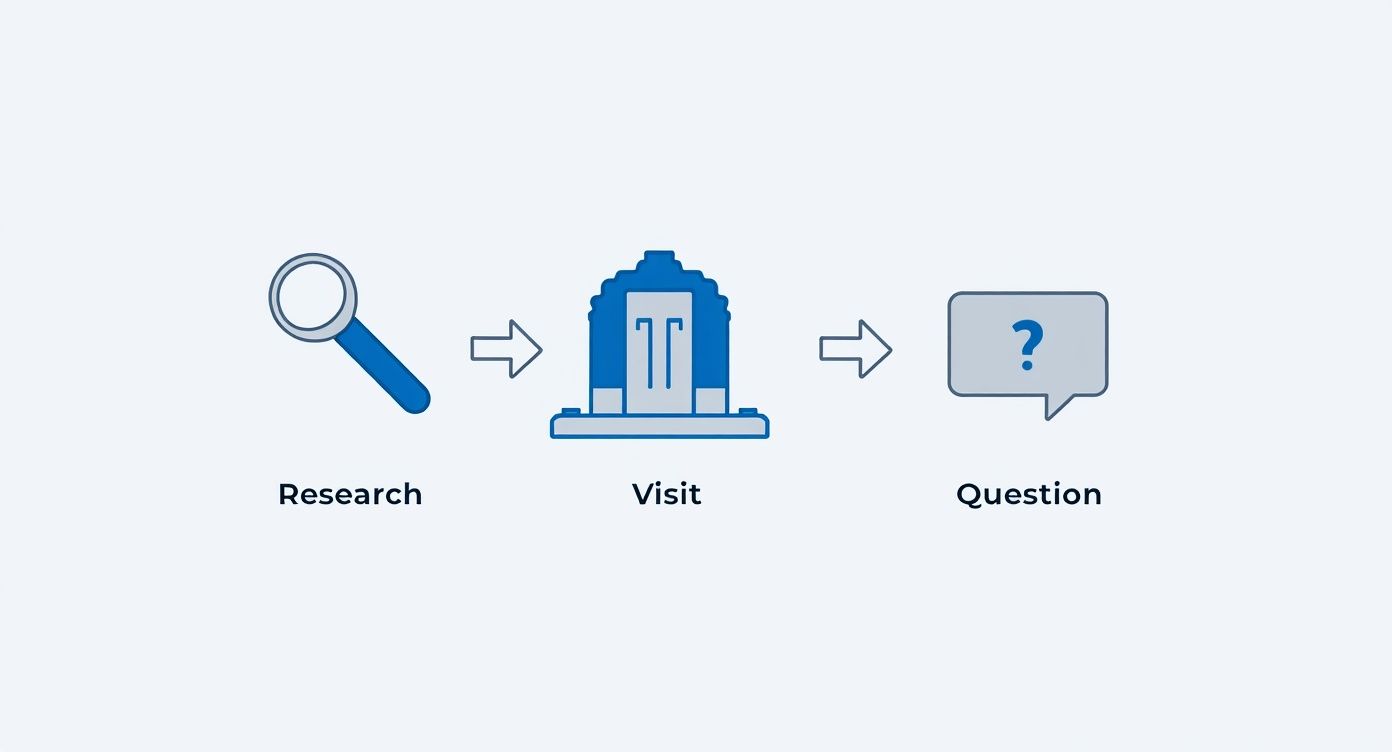 ?

Research

Visit

Question