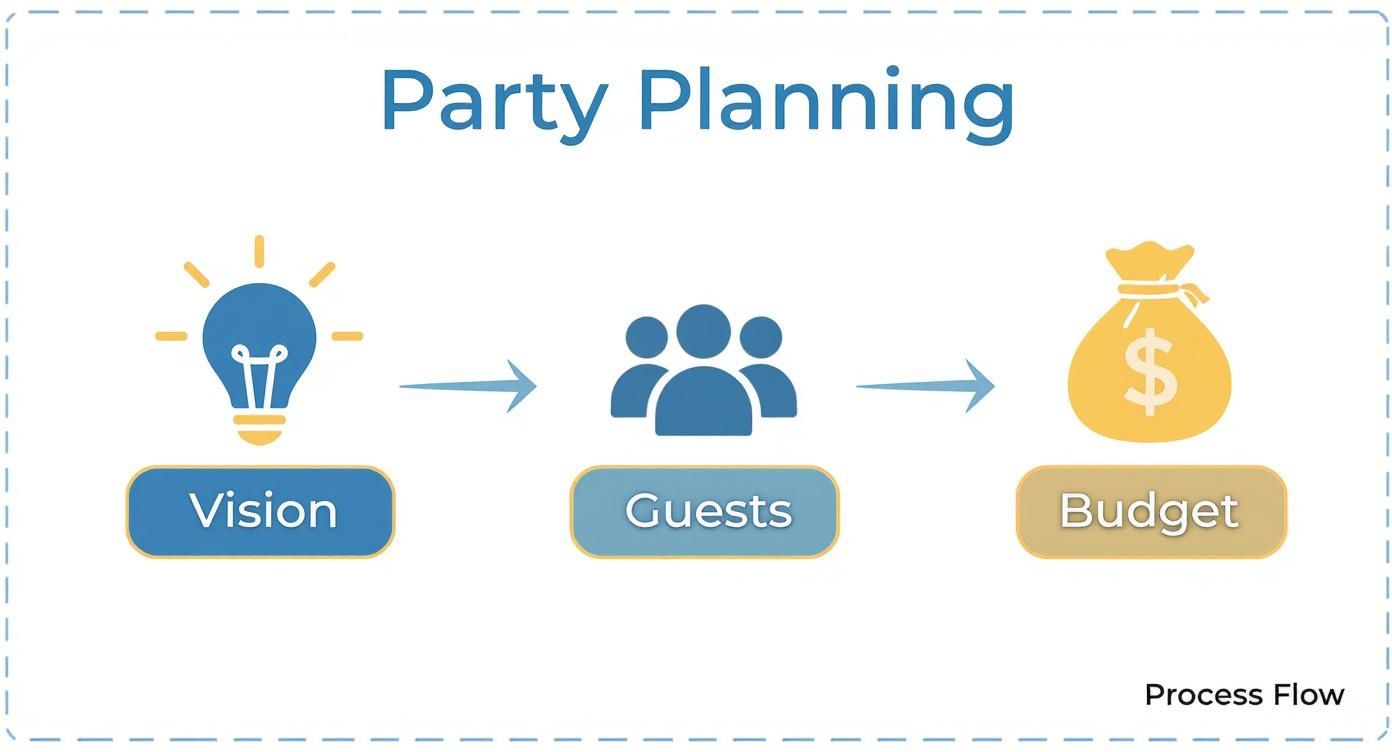 Party Planning

$

Vision

Guests

Budget

Process Flow