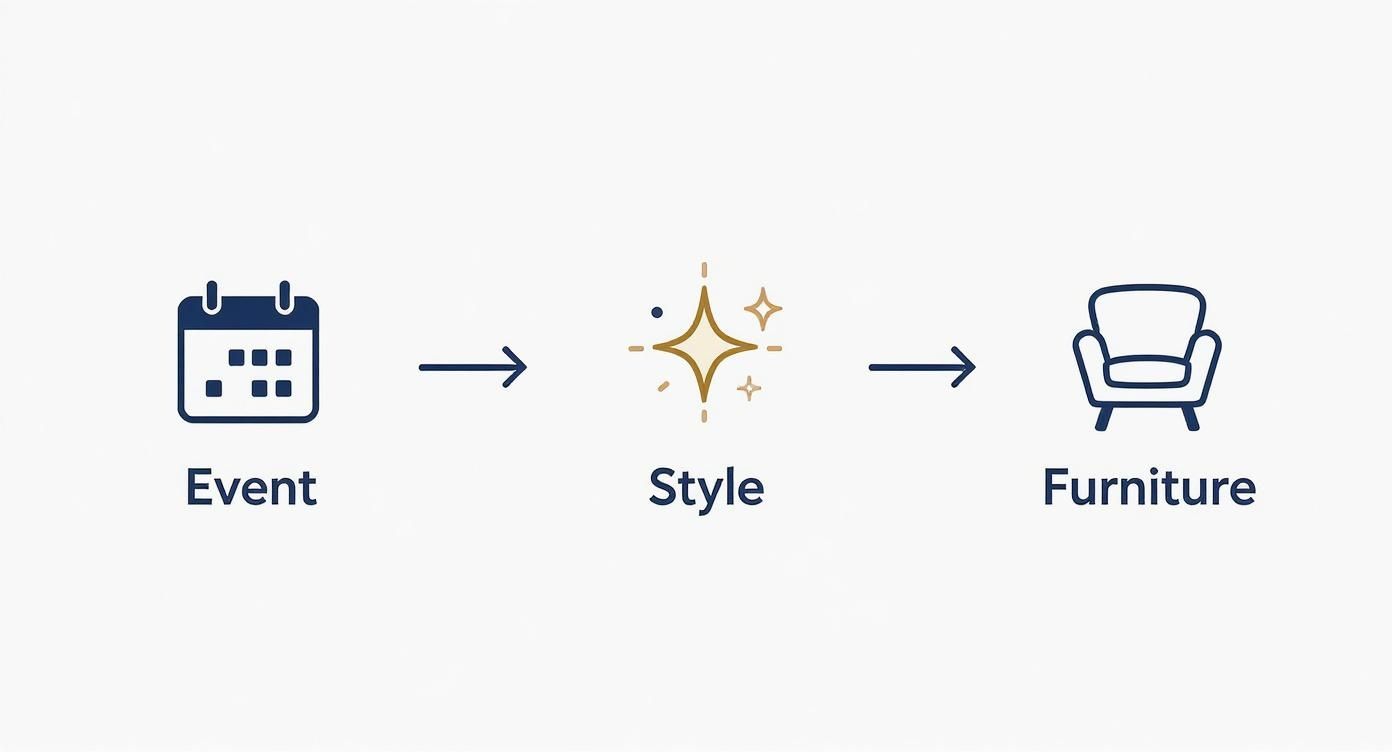 Event

Style

Furniture