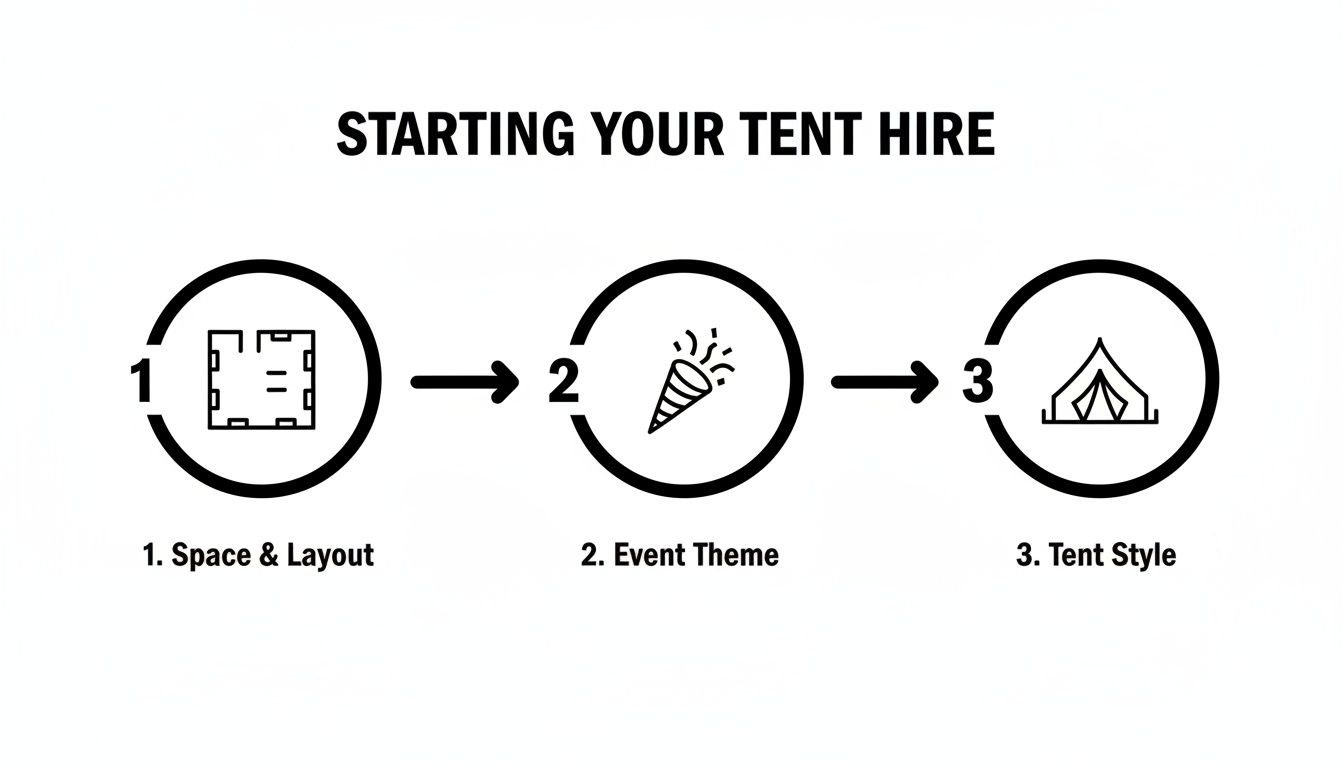 STARTING YOUR TENT HIRE

1

2

3

1. Space & Layout

2. Event Theme

3. Tent Style