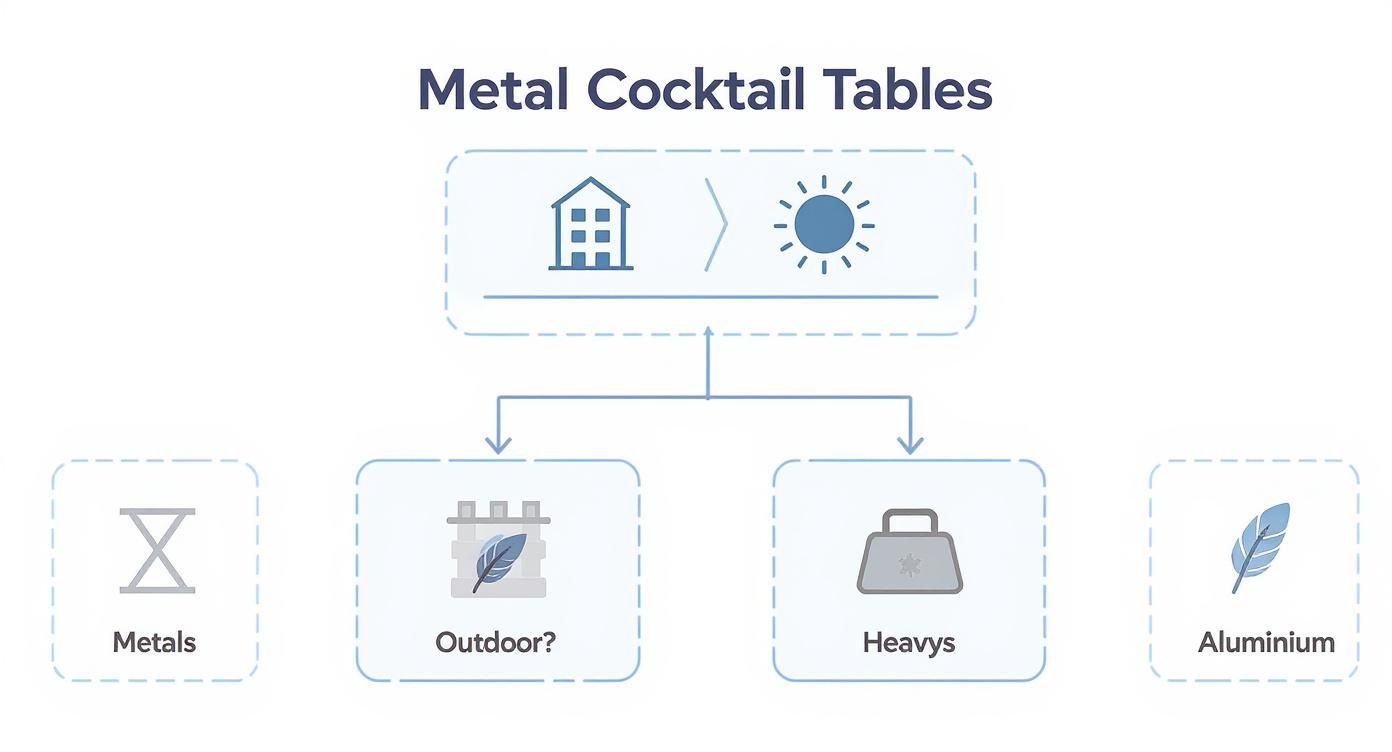 Metal Cocktail Tables

Metals

Outdoor?

Heavys

Aluminium