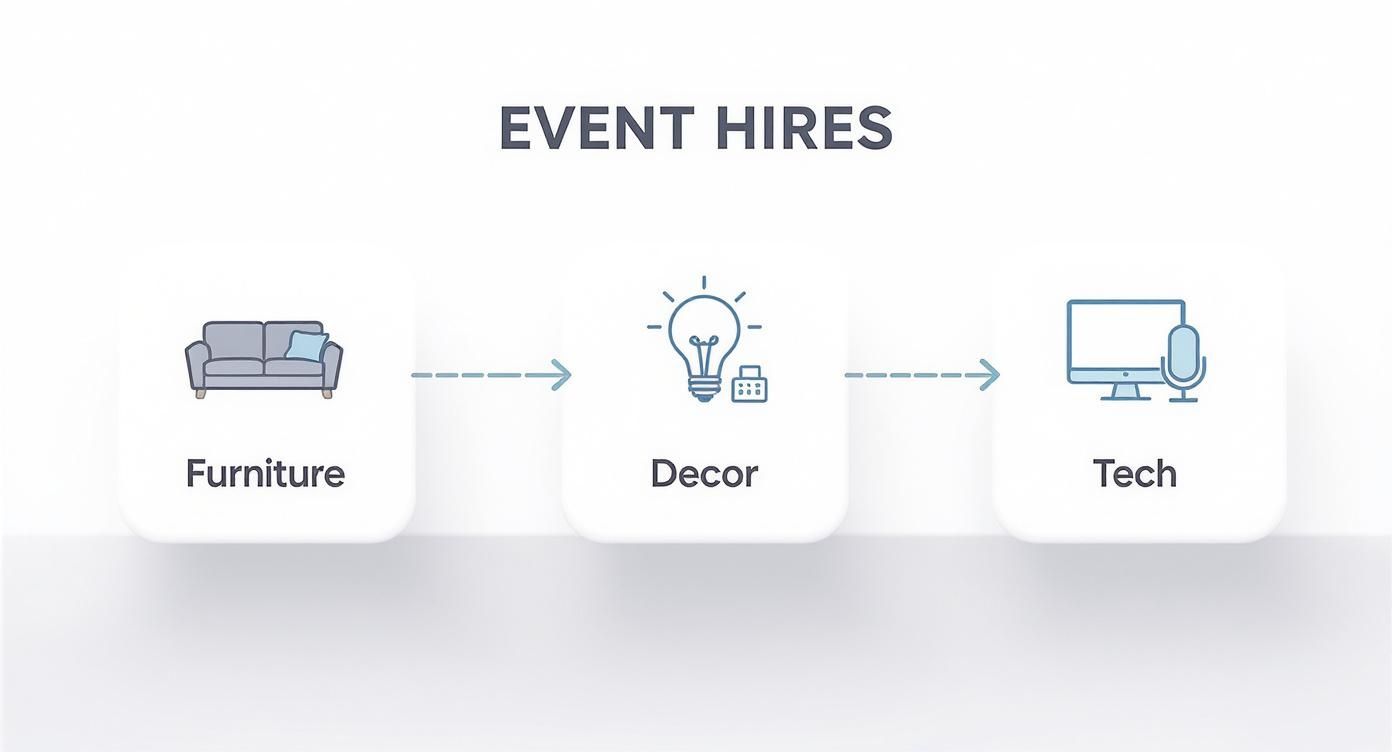 EVENT HIRES

Furniture

Decor

Tech