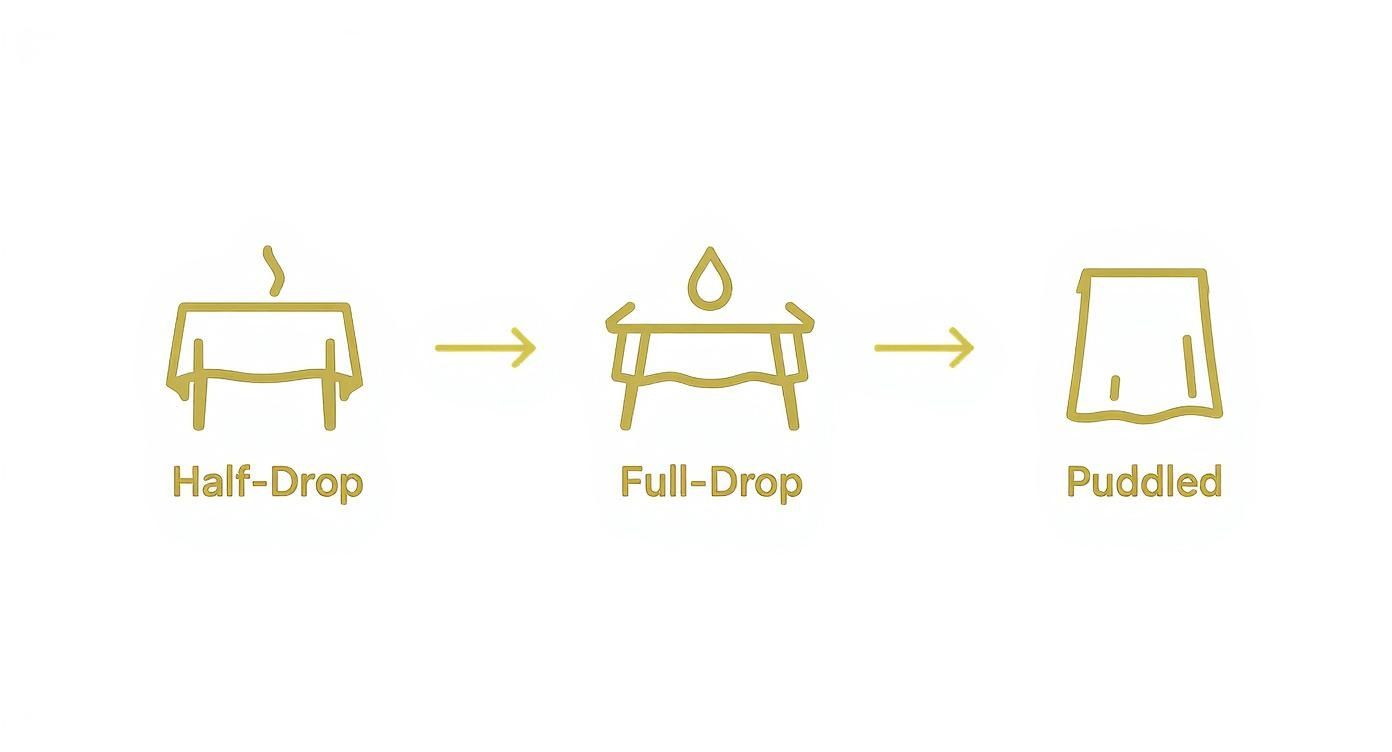 Half-Drop

Full-Drop

Puddled