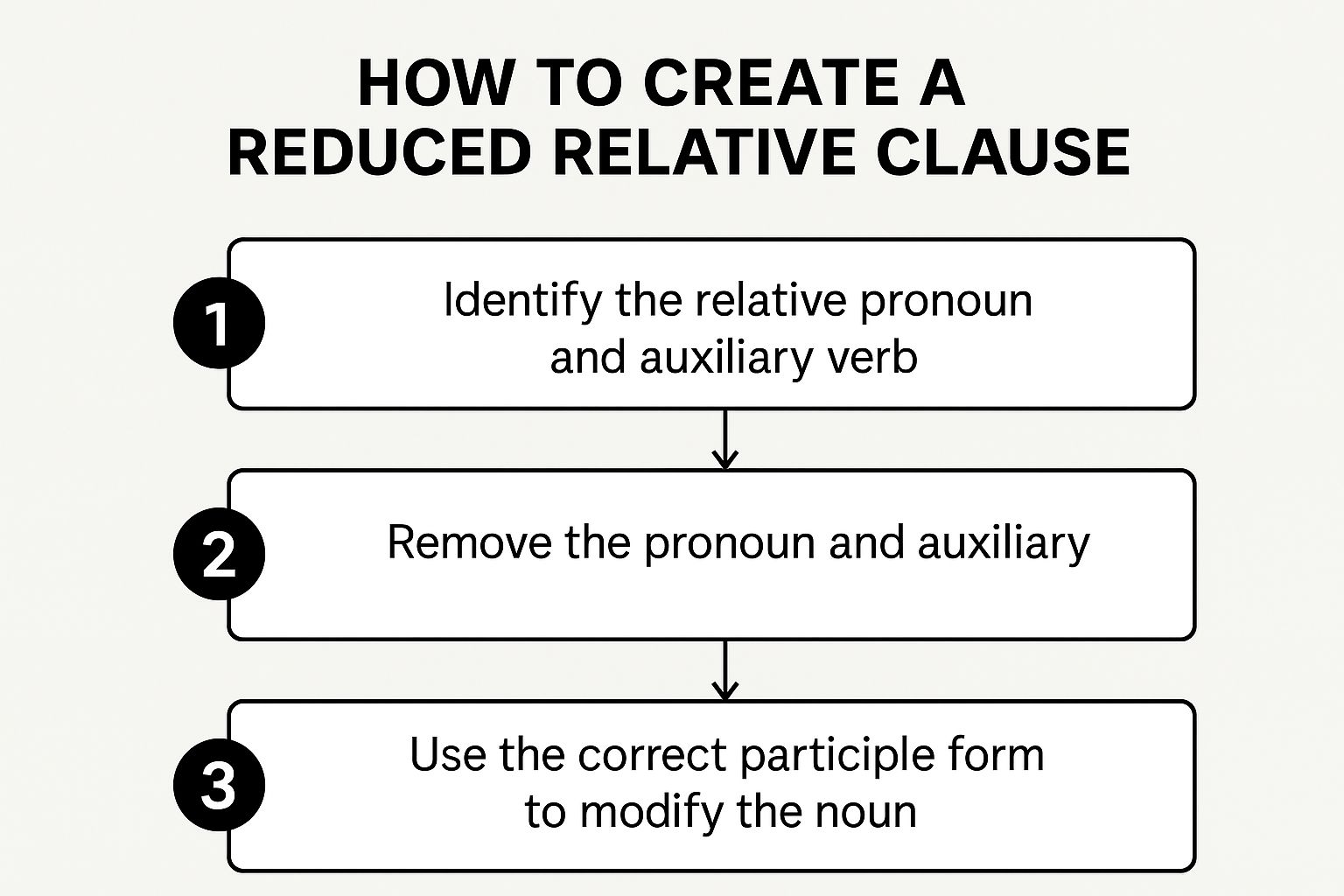 HOW TO CREATE A REDUCED RELATIVE CLAUSE

1 Identify the relative pronoun and auxiliary verb

2 Remove the pronoun and auxiliary

3 Use the correct participle form to modify the noun