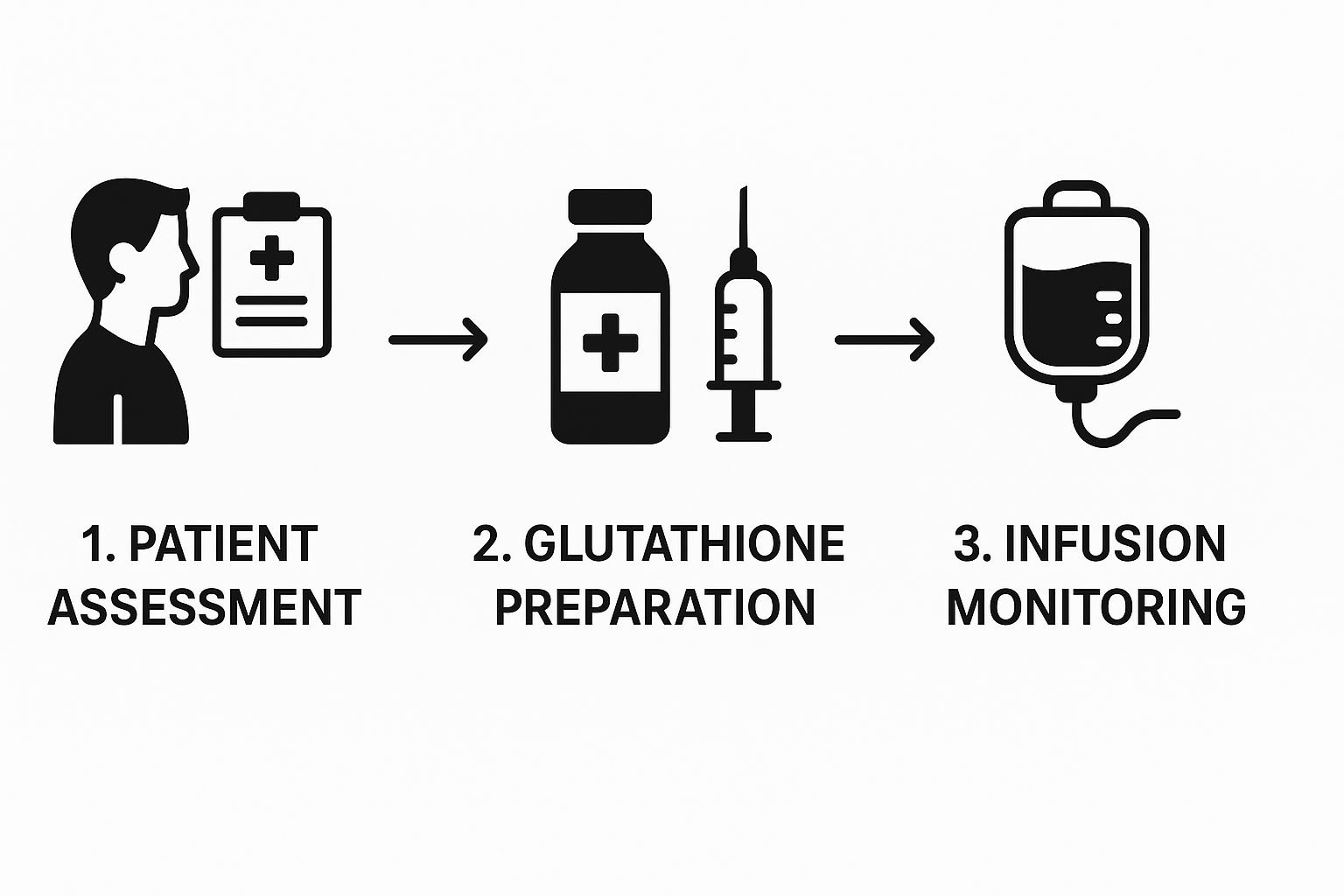 1. PATIENT ASSESSMENT

2. GLUTATHIONE PREPARATION

3. INFUSION MONITORING