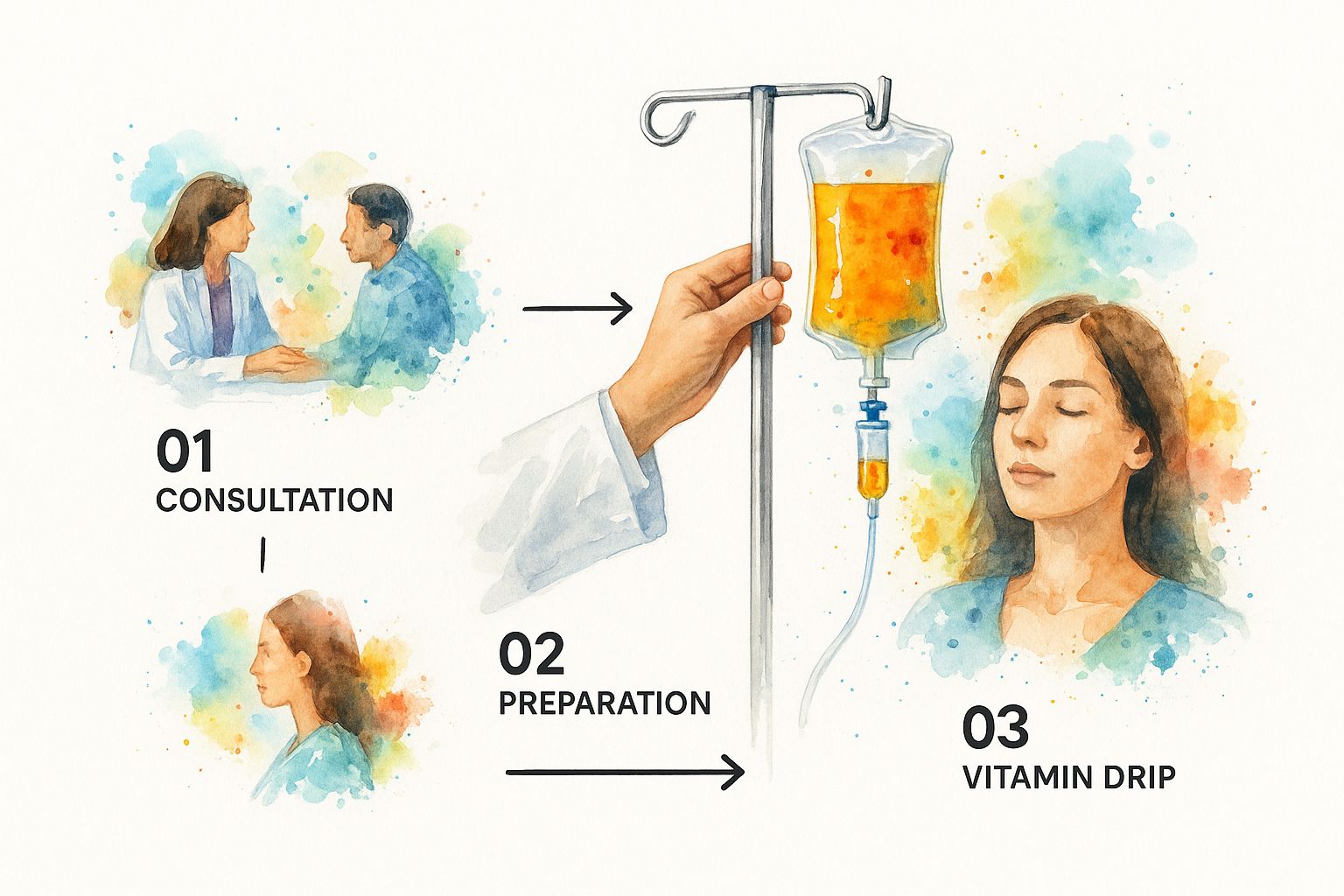 01
CONSULTATION

02
PREPARATION

03
VITAMIN DRIP