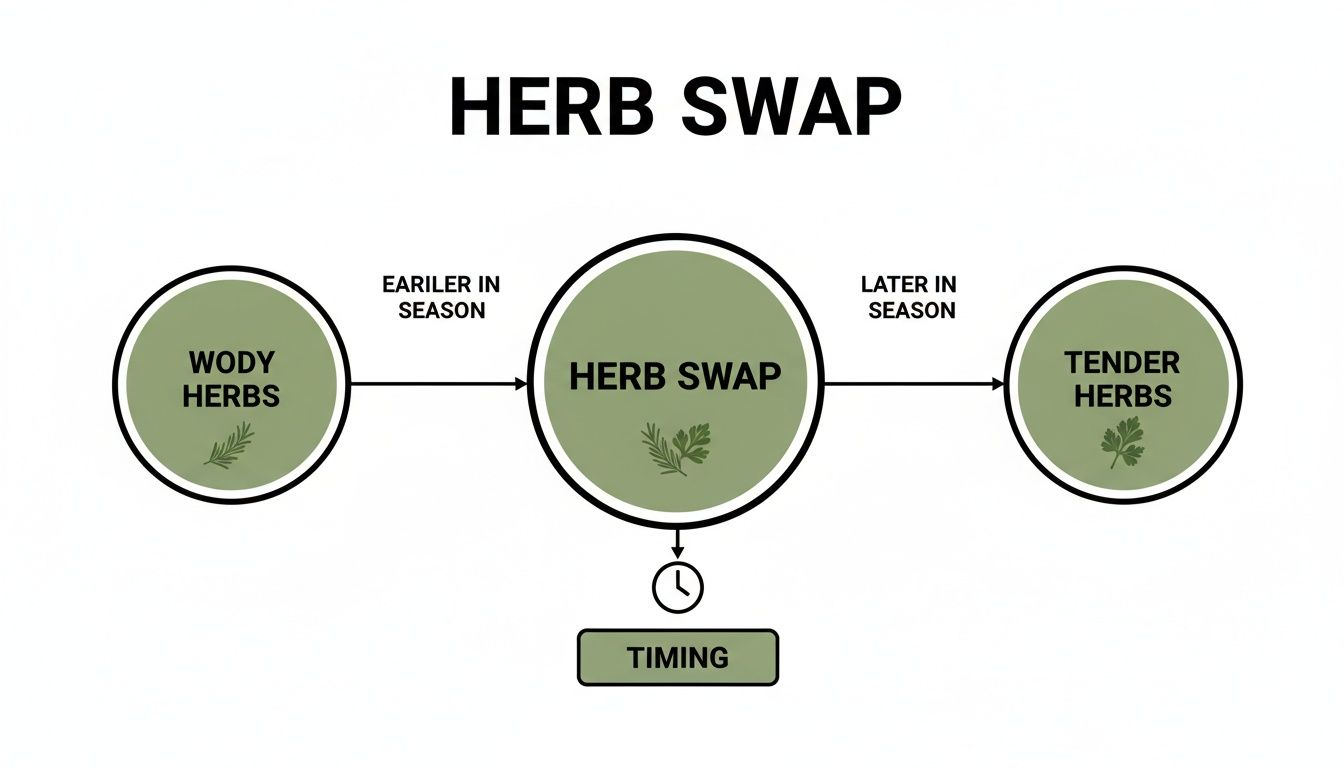 HERB SWAP

WODY HERBS

EARILER IN SEASON

HERB SWAP

LATER IN SEASON

TENDER HERBS

TIMING