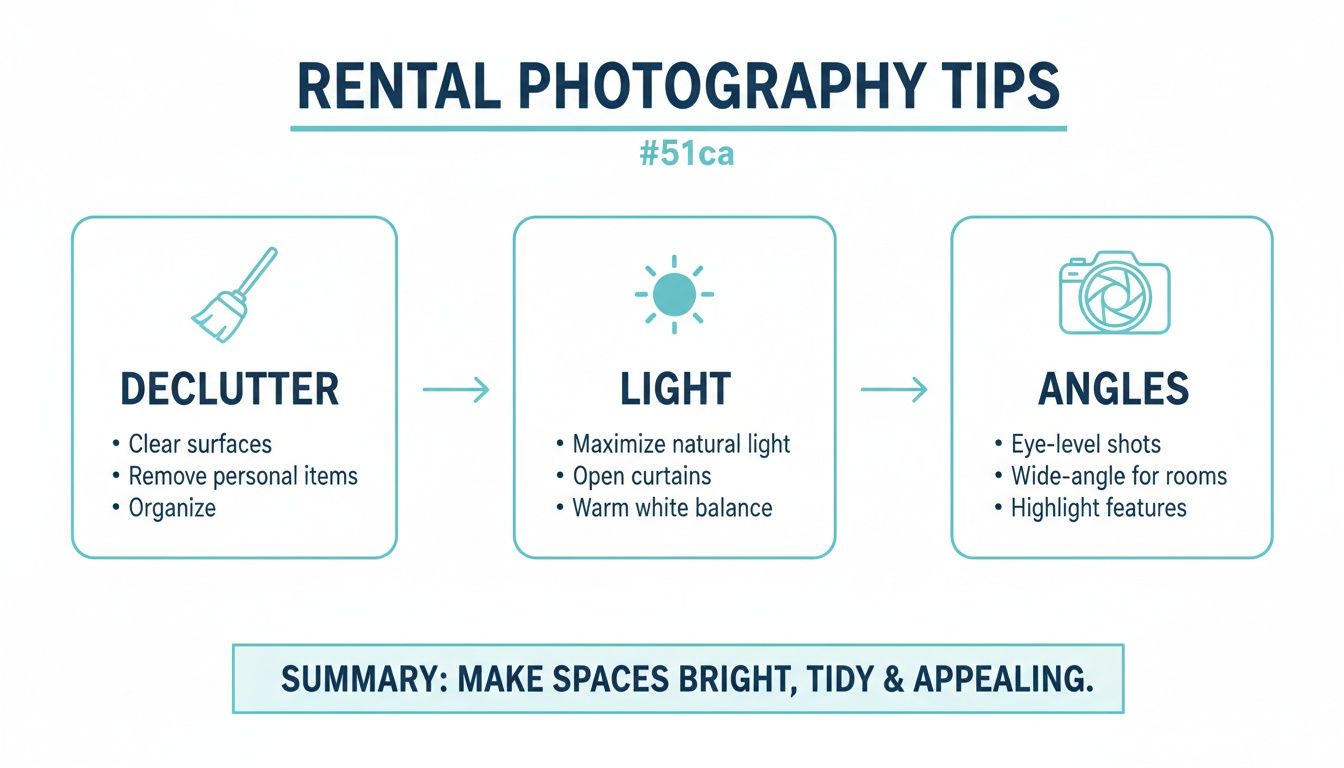 RENTAL PHOTOGRAPHY TIPS

#51ca

DECLUTTER
• Clear surfaces
• Remove personal items
• Organize

LIGHT
• Maximize natural light
• Open curtains
• Warm white balance

ANGLES
• Eye-level shots
• Wide-angle for rooms
• Highlight features

SUMMARY: MAKE SPACES BRIGHT, TIDY & APPEALING.