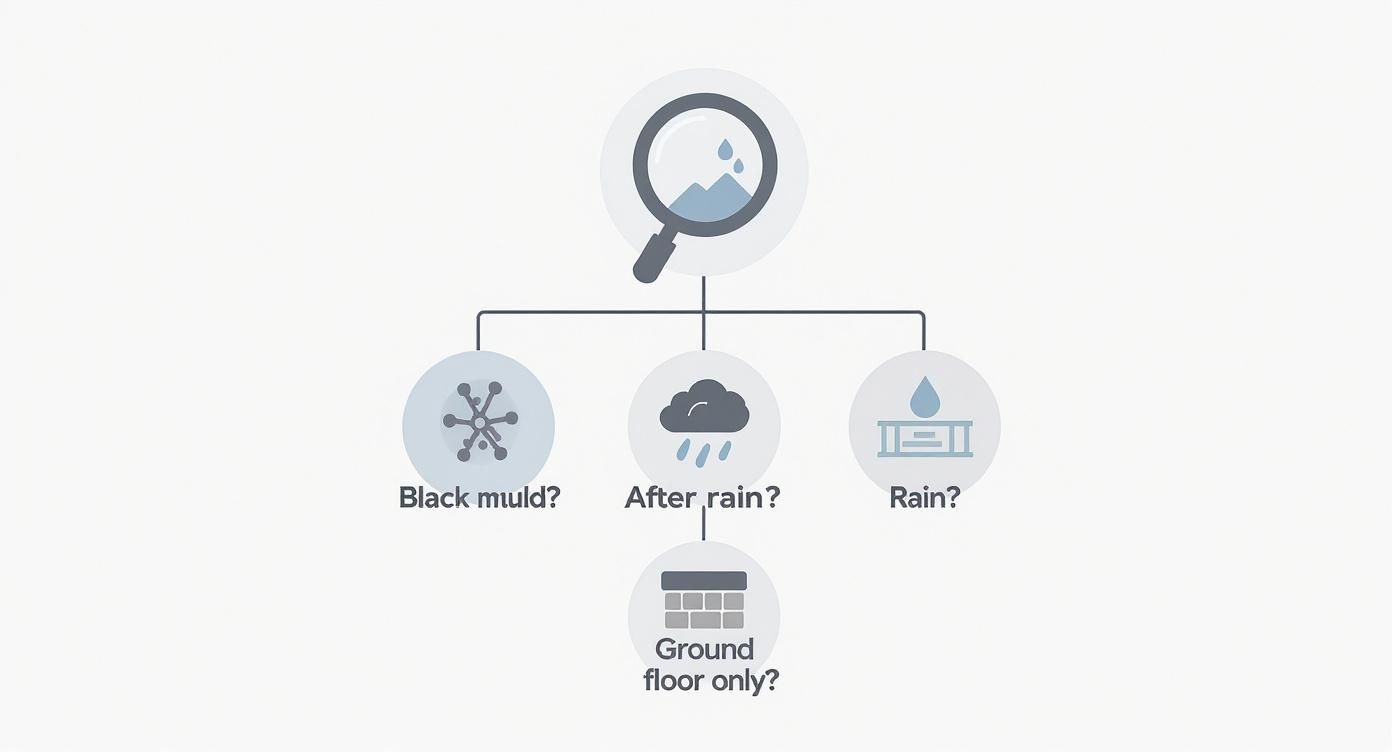 Black muld?

After rain?

Rain?

Ground floor only?