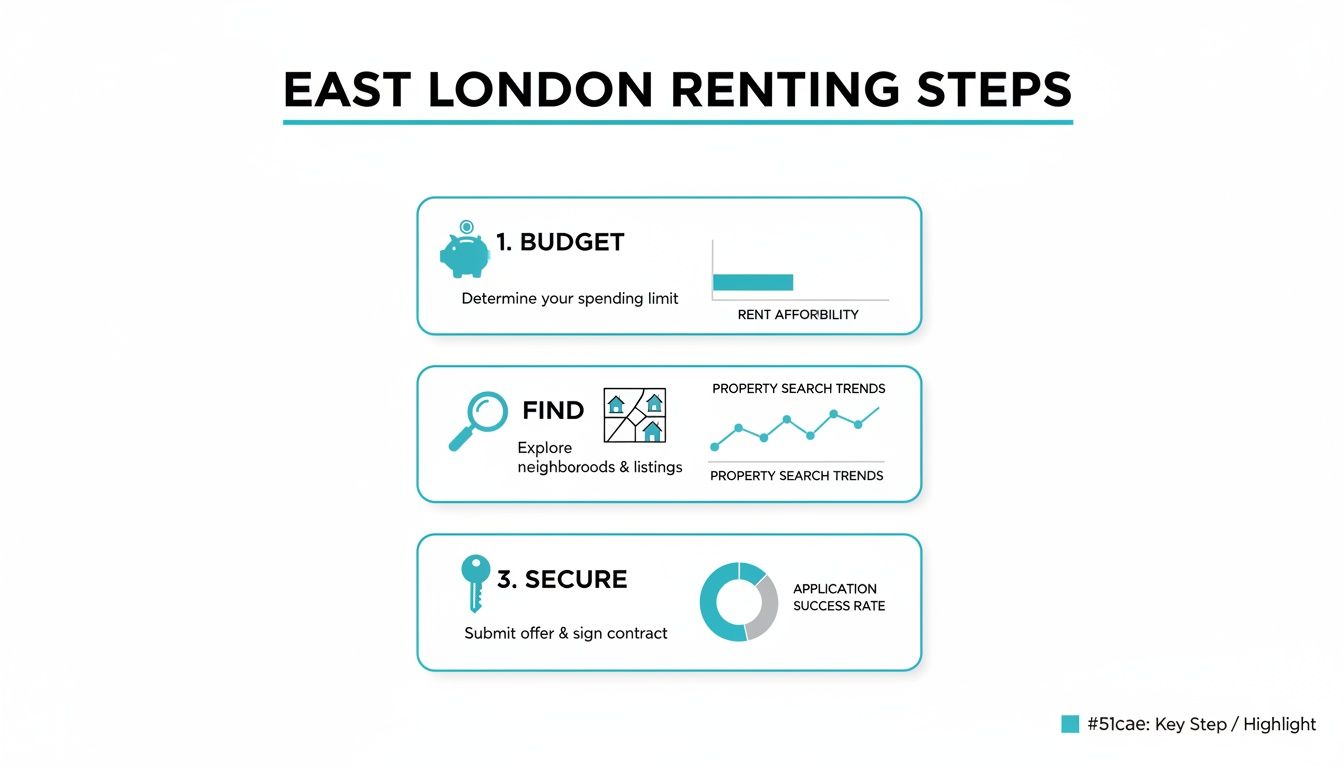 EAST LONDON RENTING STEPS

1. BUDGET

Determine your spending limit

RENT AFFORBILITY

FIND

Explore neighboroods & listings

PROPERTY SEARCH TRENDS

PROPERTY SEARCH TRENDS

3. SECURE

Submit offer & sign contract

APPLICATION SUCCESS RATE

#51cae: Key Step / Highlight