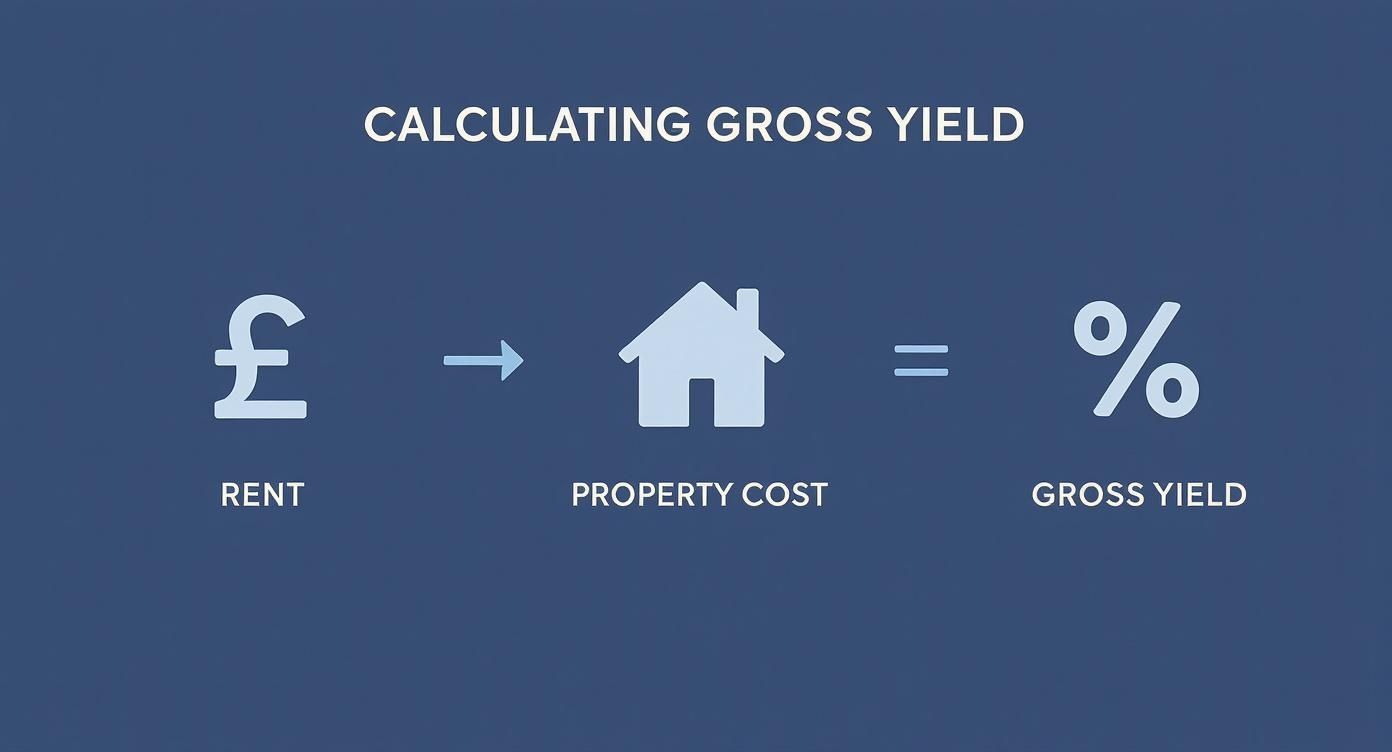 CALCULATING GROSS YIELD

£ → = %

RENT

PROPERTY COST

GROSS YIELD