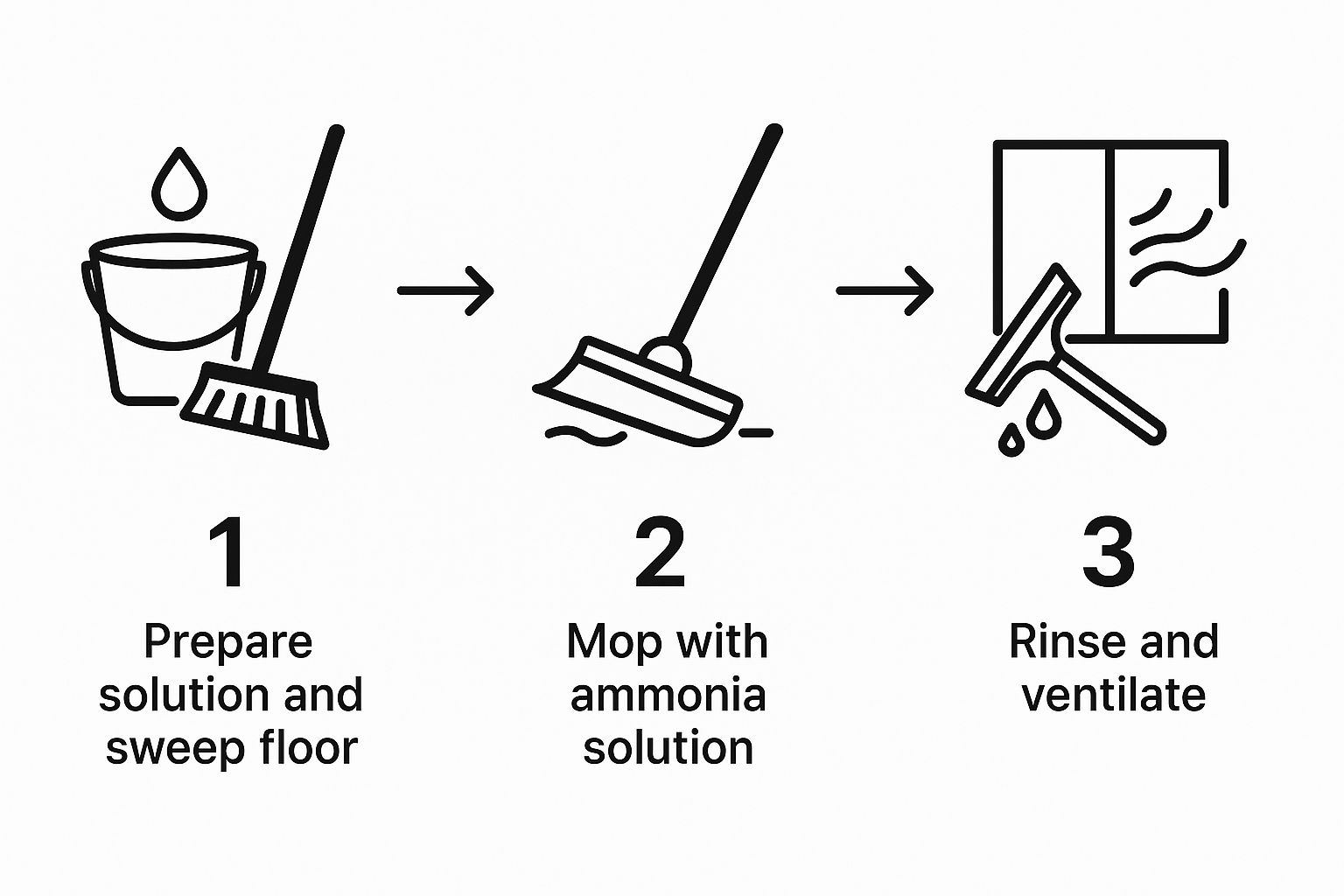 1
Prepare solution and sweep floor

2
Mop with ammonia solution

3
Rinse and ventilate