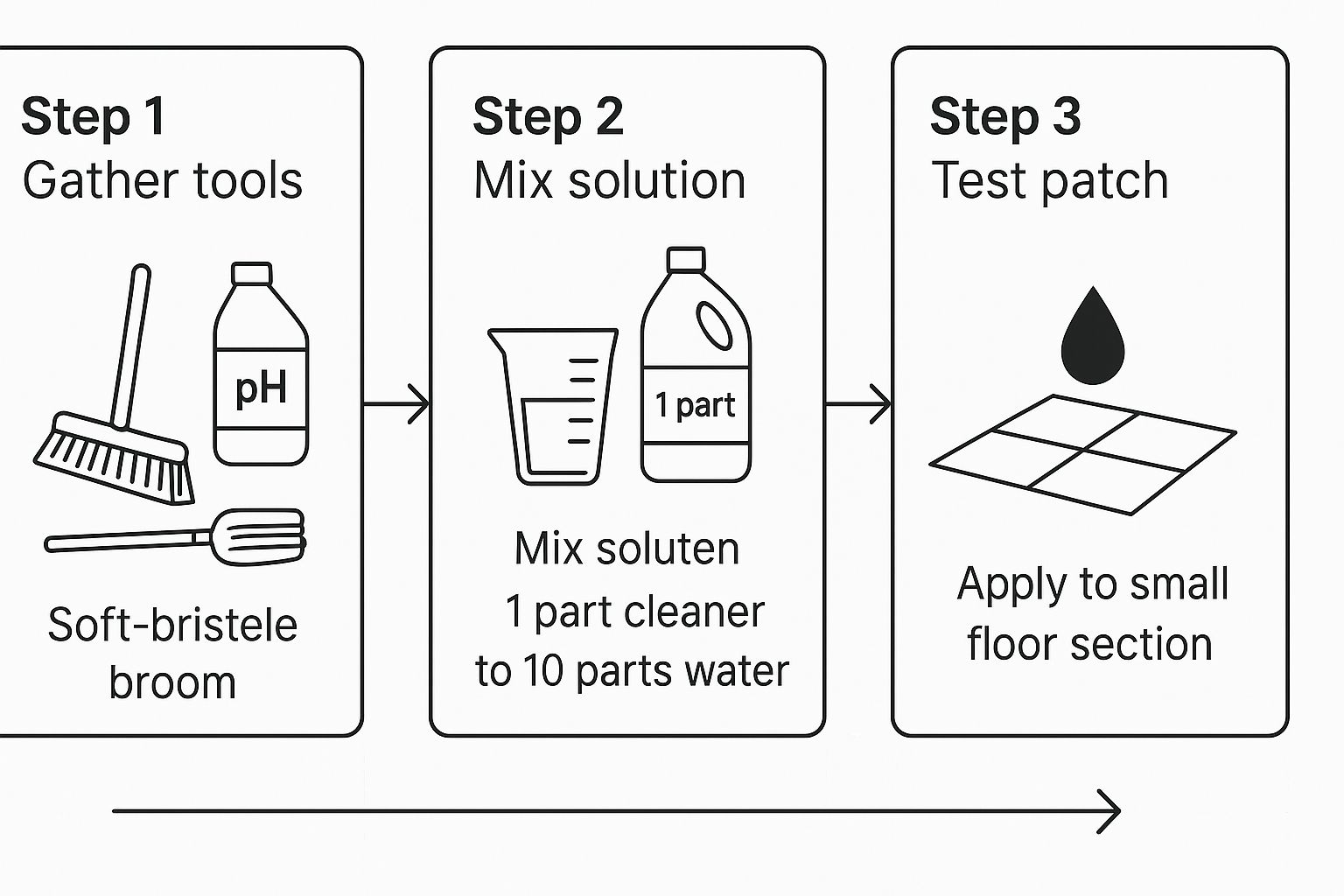 Step 1
Gather tools

pH

Soft-bristele broom

Step 2
Mix solution

1 part

Mix soluten
1 part cleaner to 10 parts water

Step 3
Test patch

Apply to small floor section