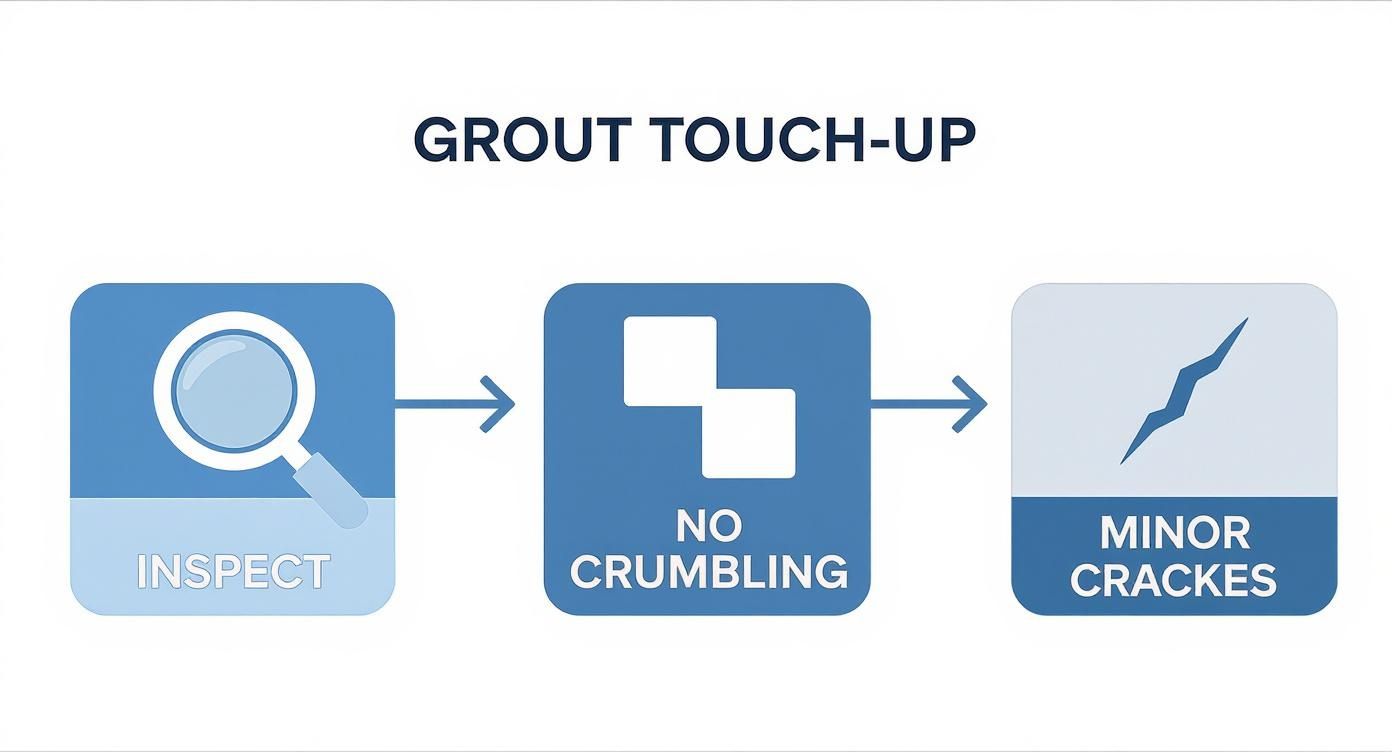 GROUT TOUCH-UP

INSPECT

NO CRUMBLING

MINOR CRACKES