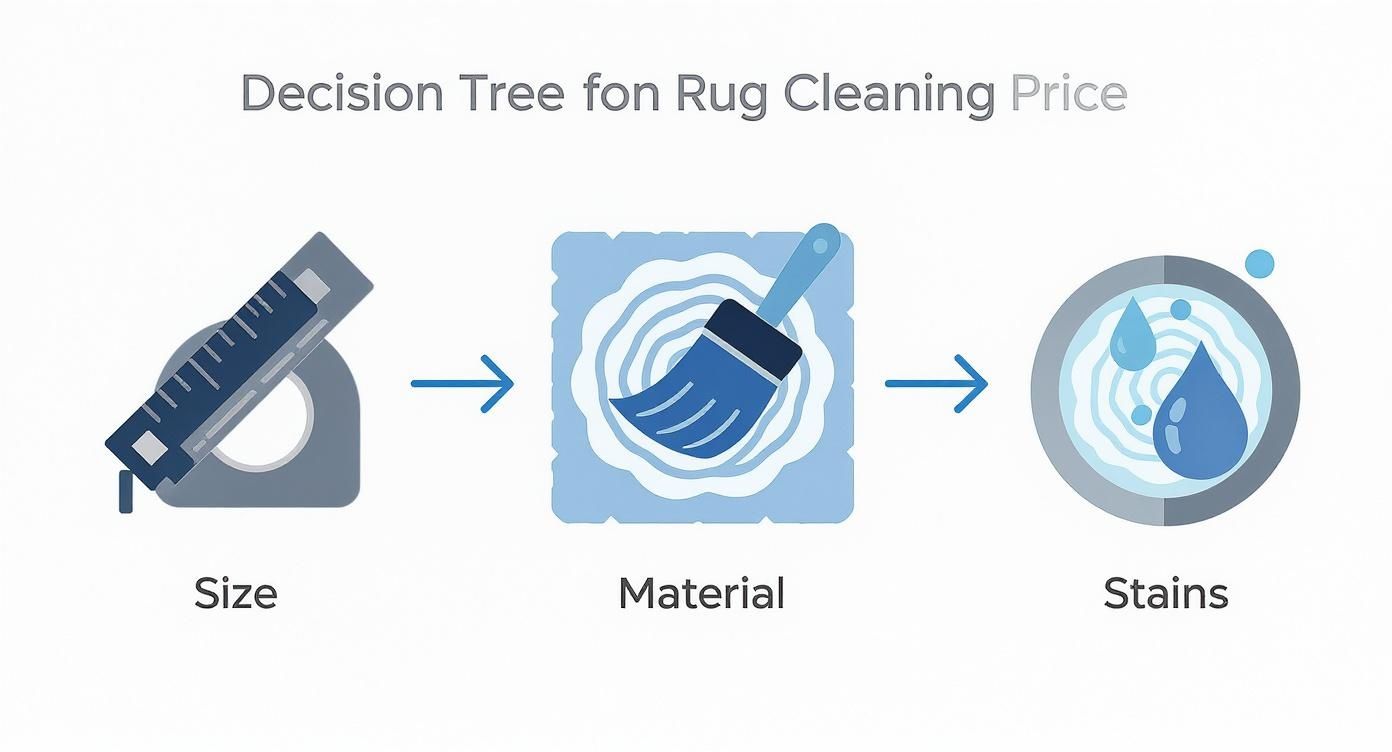 Decision Tree fon Rug Cleaning Price

Size

Material

Stains