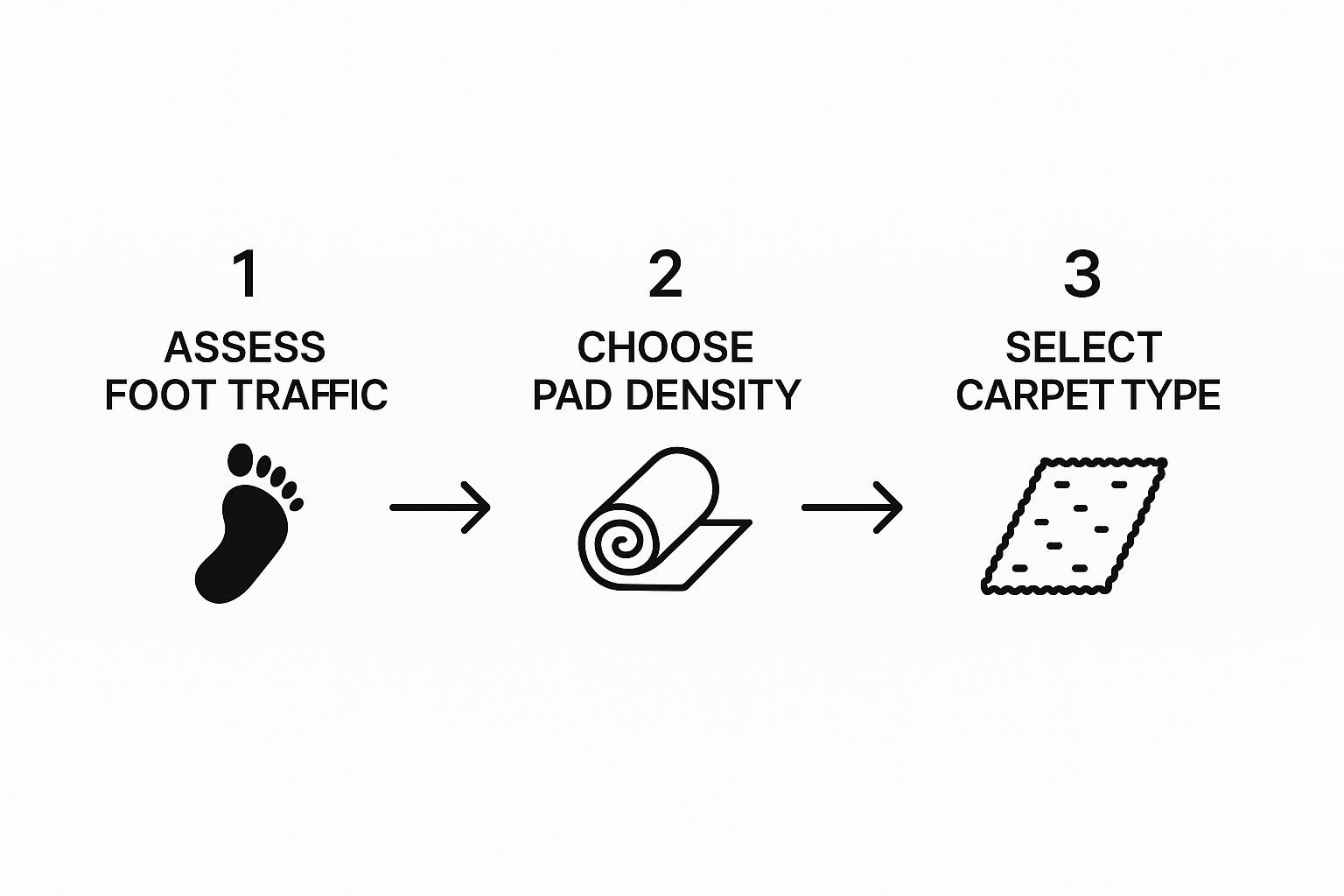 1
ASSESS FOOT TRAFFIC

2
CHOOSE PAD DENSITY

3
SELECT CARPET TYPE