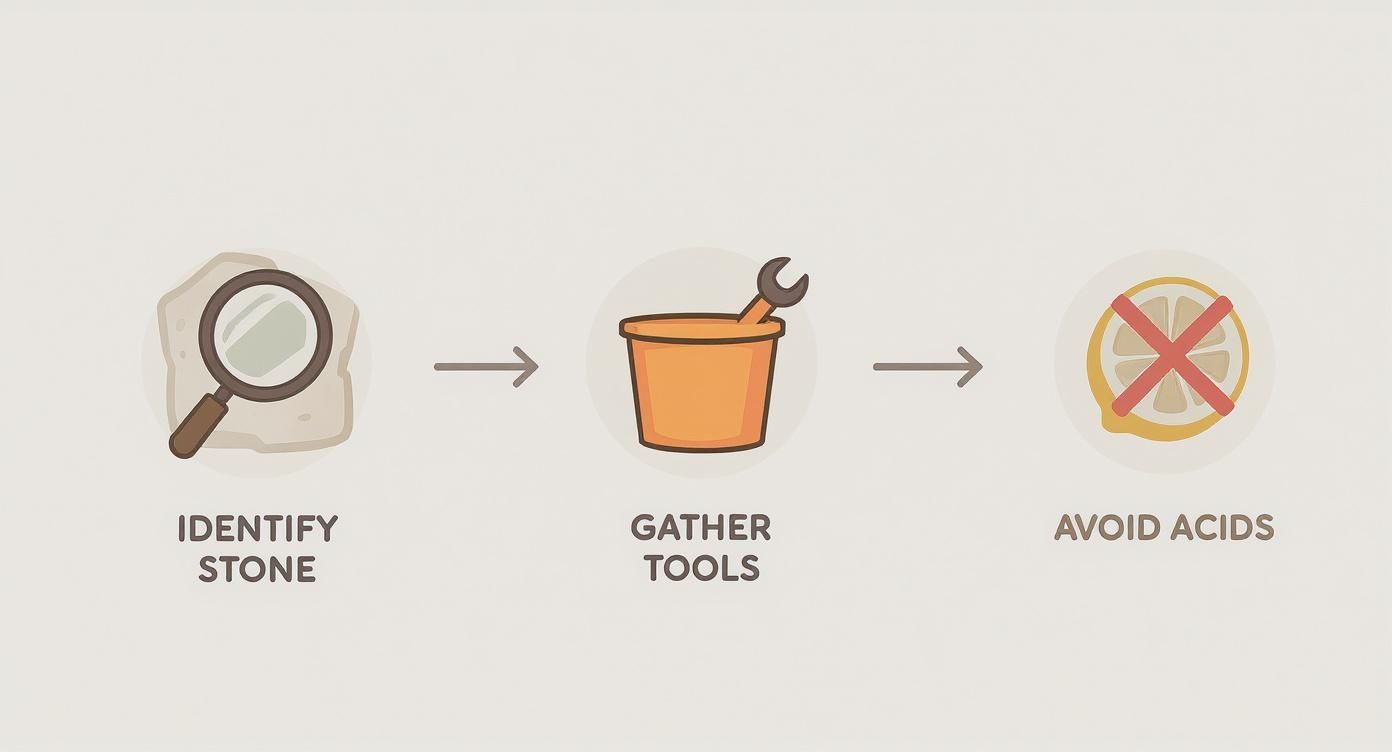 IDENTIFY STONE

GATHER TOOLS

AVOID ACIDS