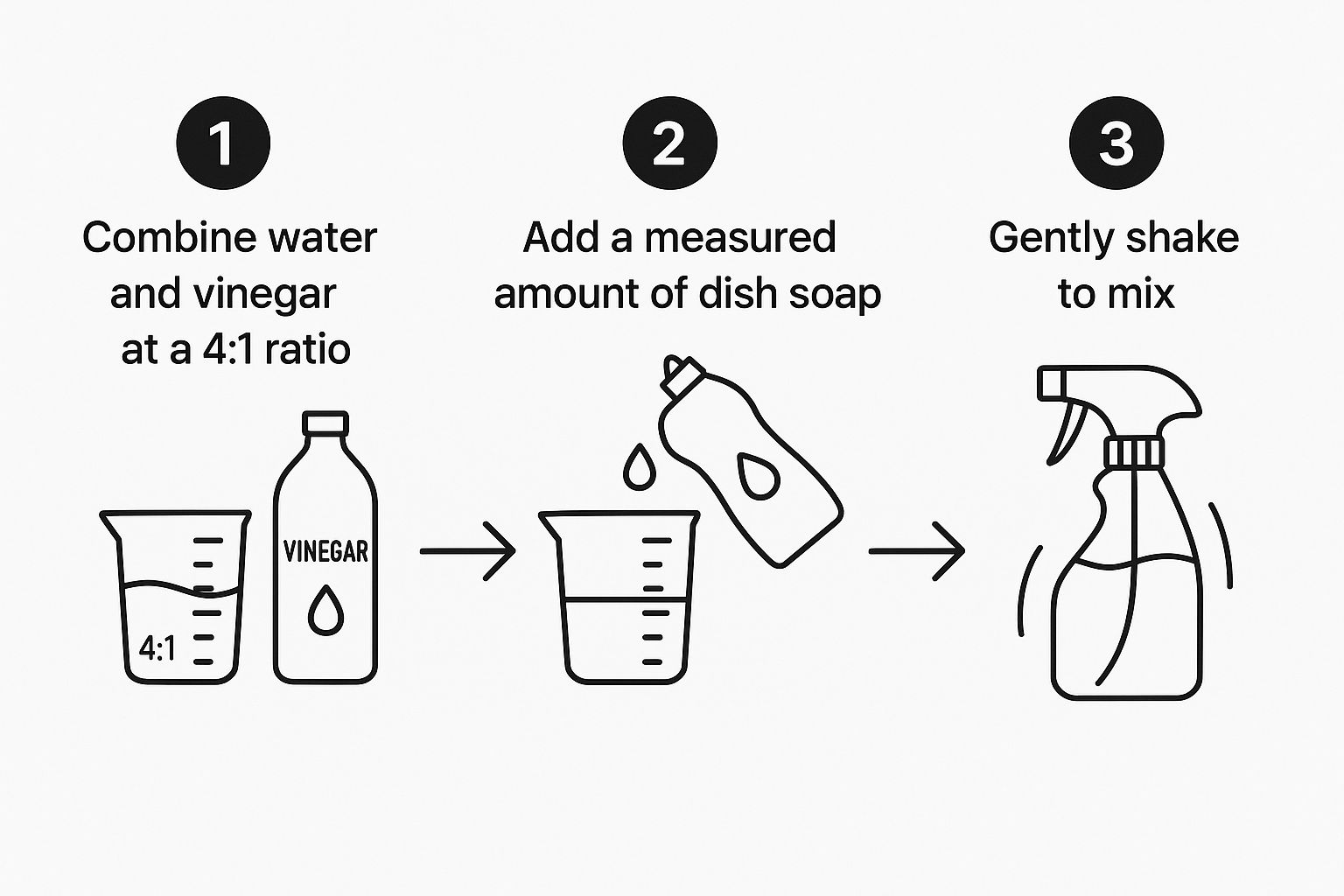 1

Combine water and vinegar at a 4:1 ratio

4:1

VINEGAR

2

Add a measured amount of dish soap

3

Gently shake to mix